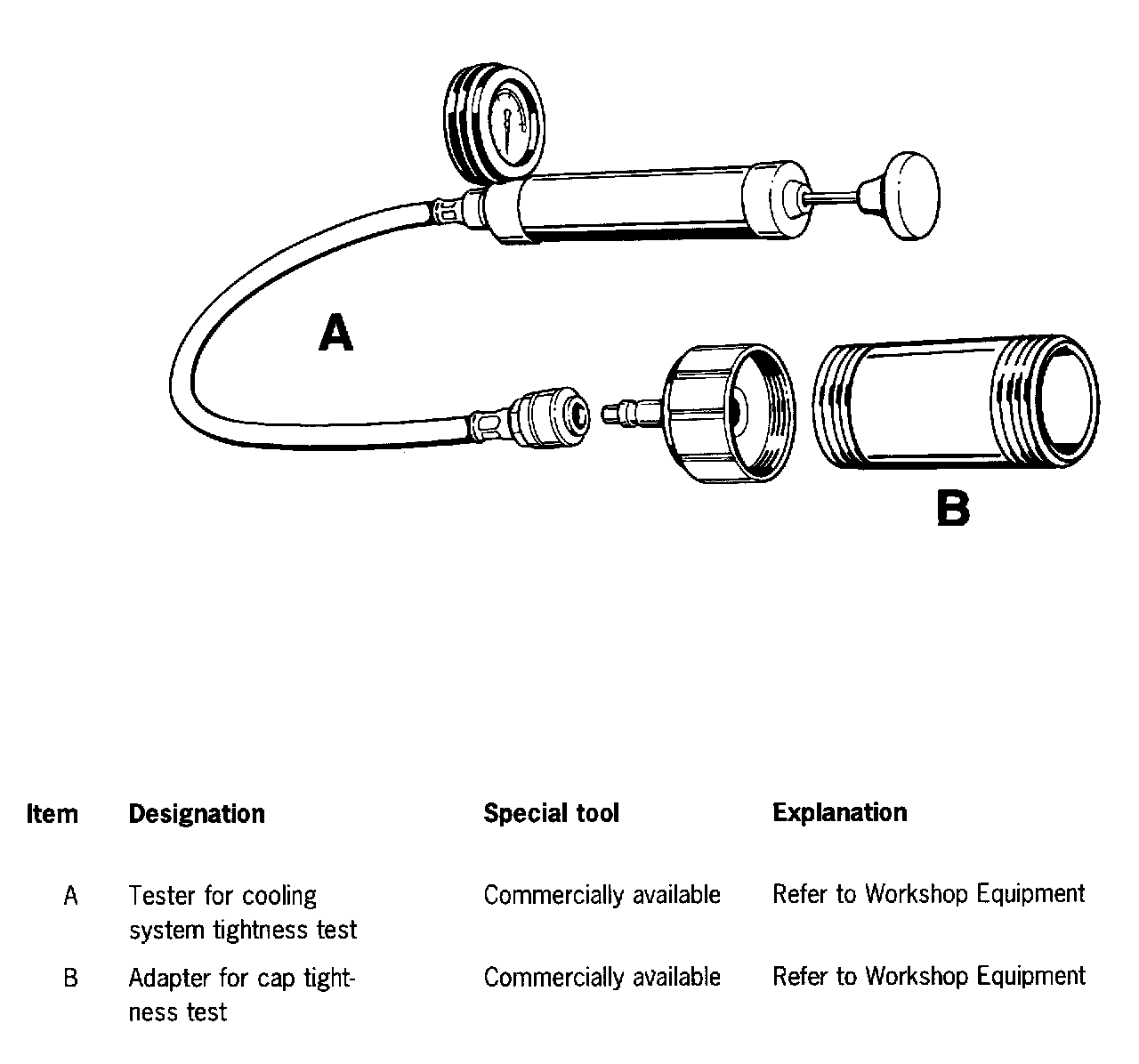 A

B

| Item | Designation | Special tool | Explanation |
|---|---|---|---|
| A | Tester for cooling system tightness test | Commercially available | Refer to Workshop Equipment |
| B | Adapter for cap tightness test | Commercially available | Refer to Workshop Equipment |