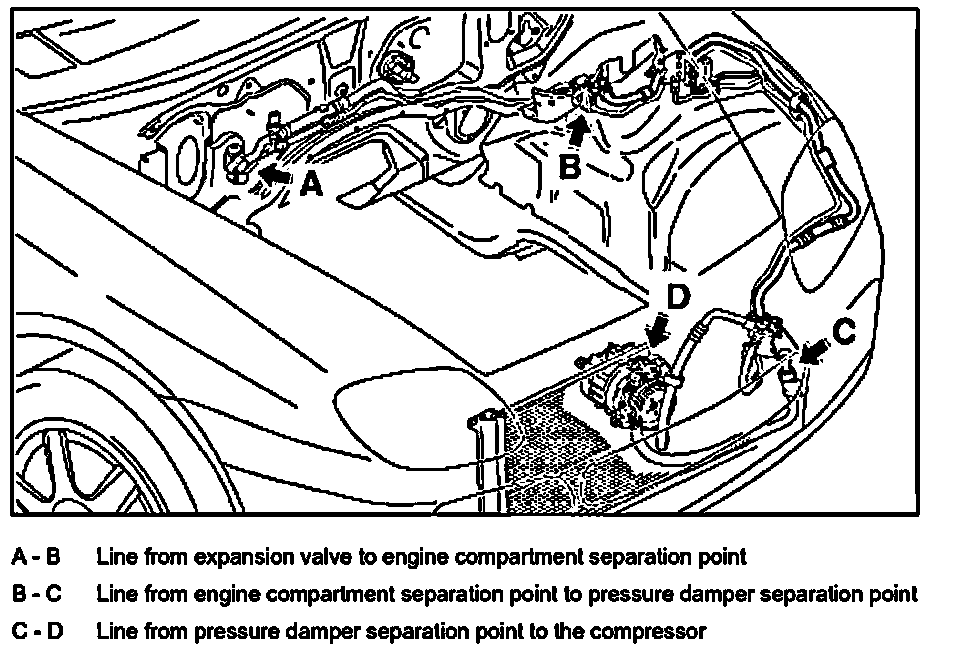 A

B

D

C

A - B Line from expansion valve to engine compartment separation point

B - C Line from engine compartment separation point to pressure damper separation point

C - D Line from pressure damper separation point to the compressor