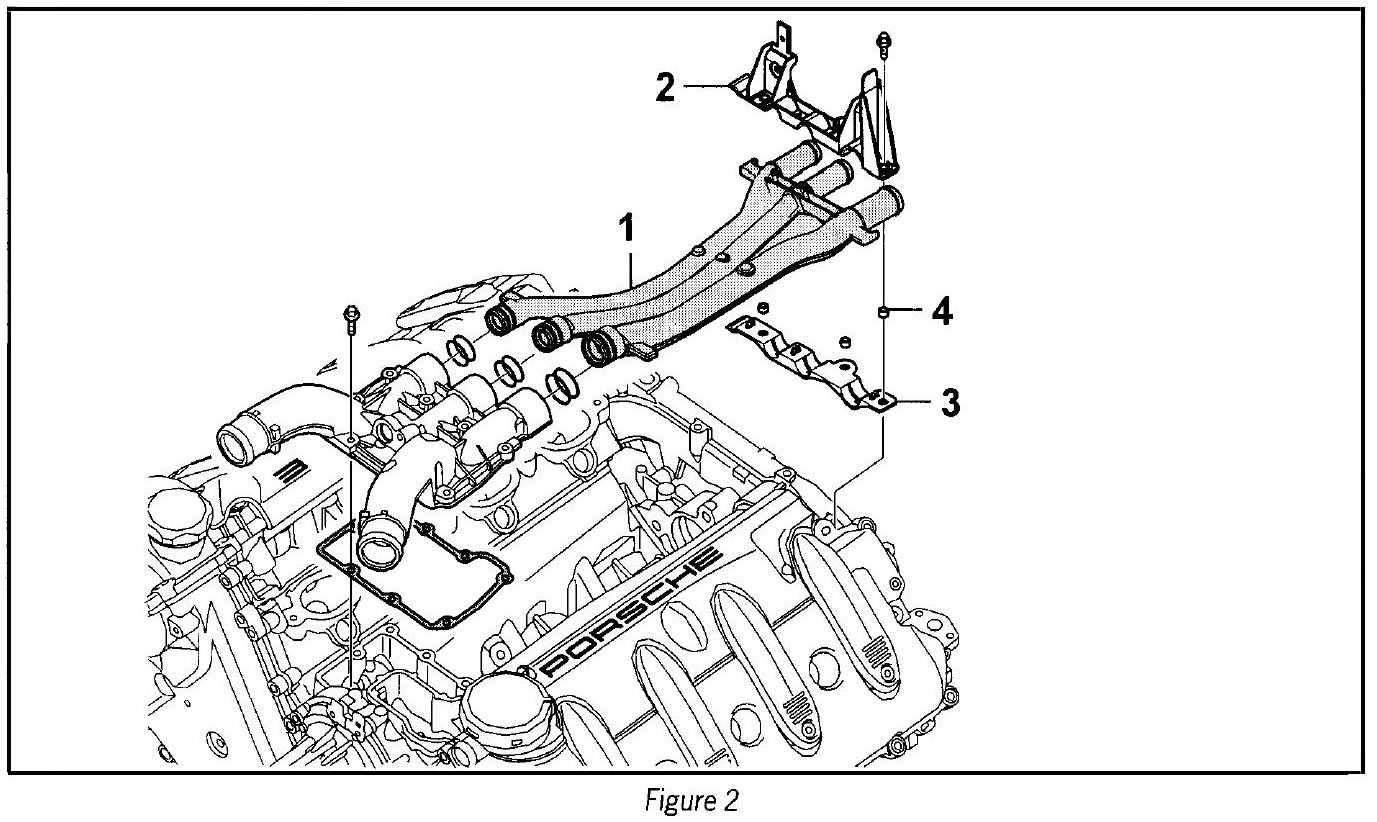 2

1

4

3

PORSCHE

Figure 2