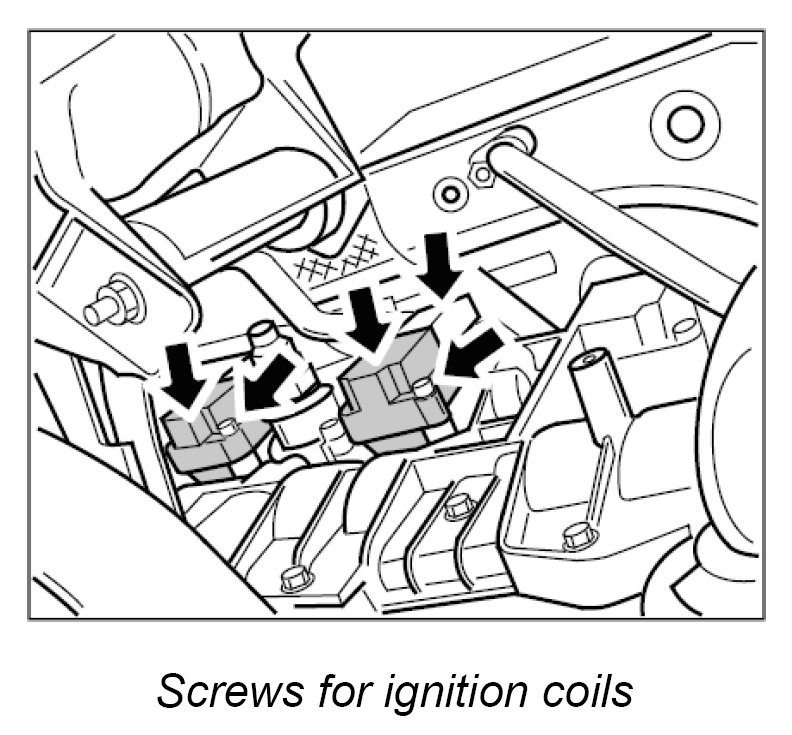 Screws for ignition coils