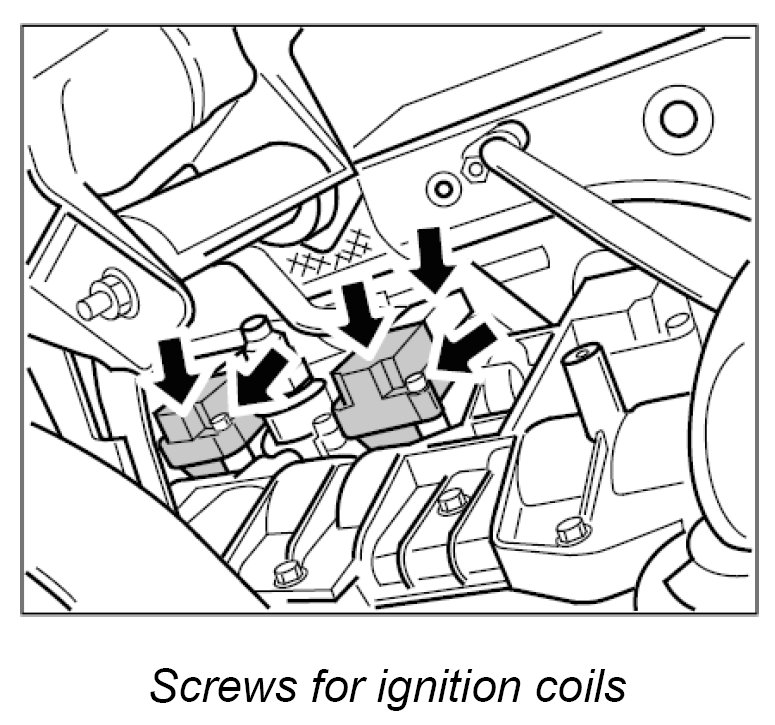 Screws for ignition coils