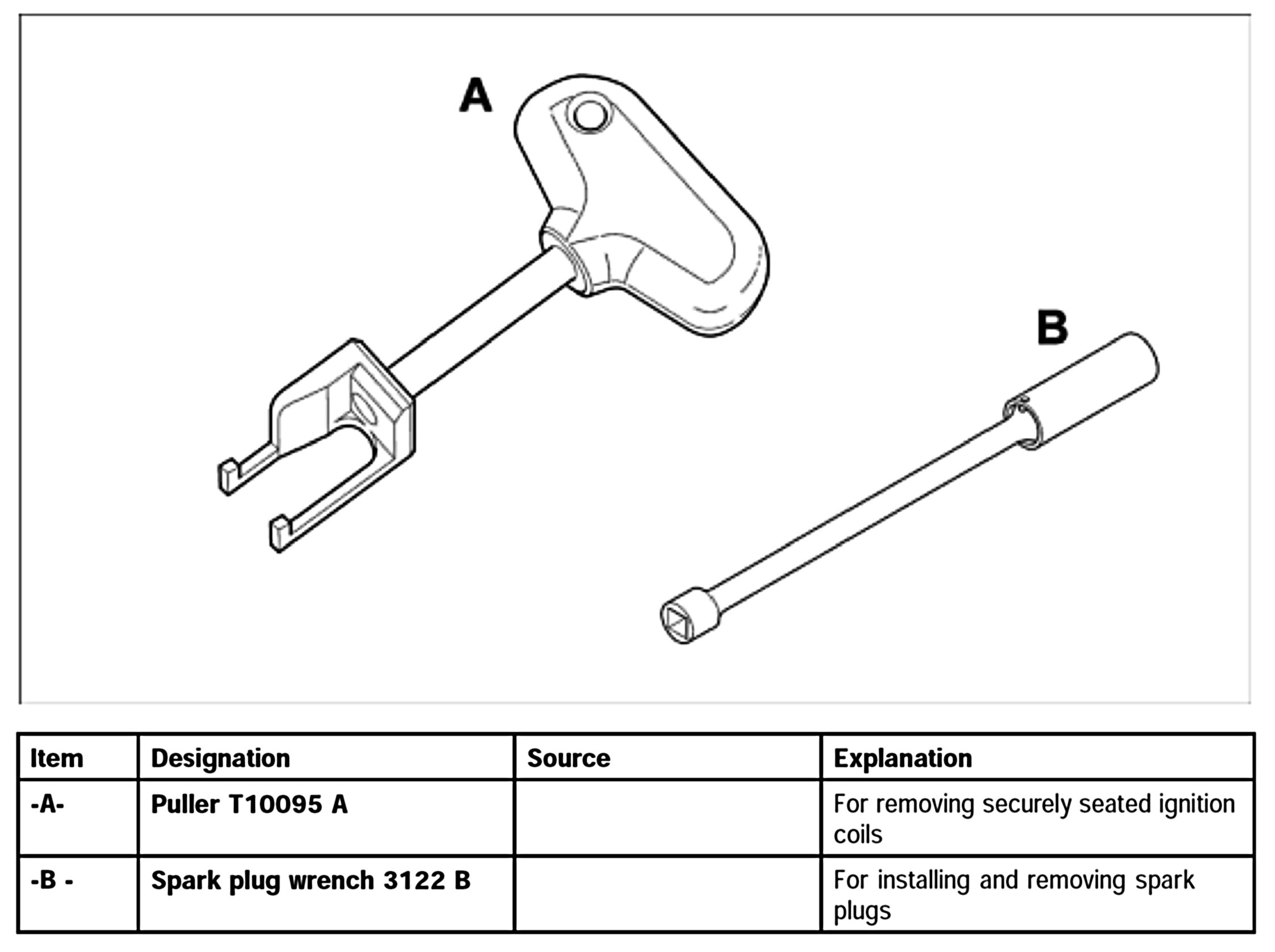 A

B

| Item | Designation | Source | Explanation |
|---|---|---|---|
| -A- | Puller T10095 A | | For removing securely seated ignition coils |
| -B - | Spark plug wrench 3122 B | | For installing and removing spark plugs |