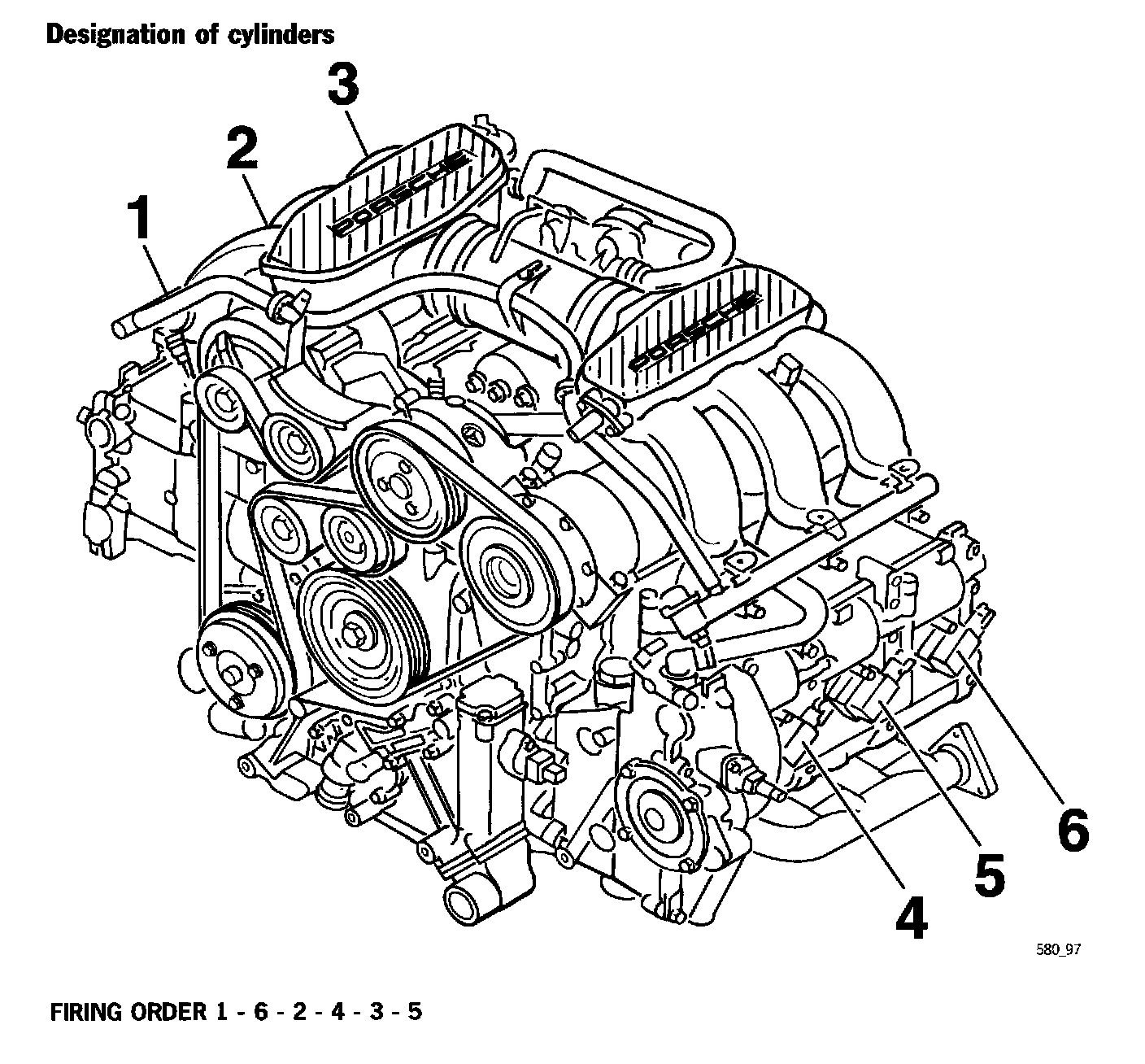 Designation of cylinders

3
2
1
PORSCHE
PORSCHE
6
5
4

580_97

FIRING ORDER 1 - 6 - 2 - 4 - 3 - 5