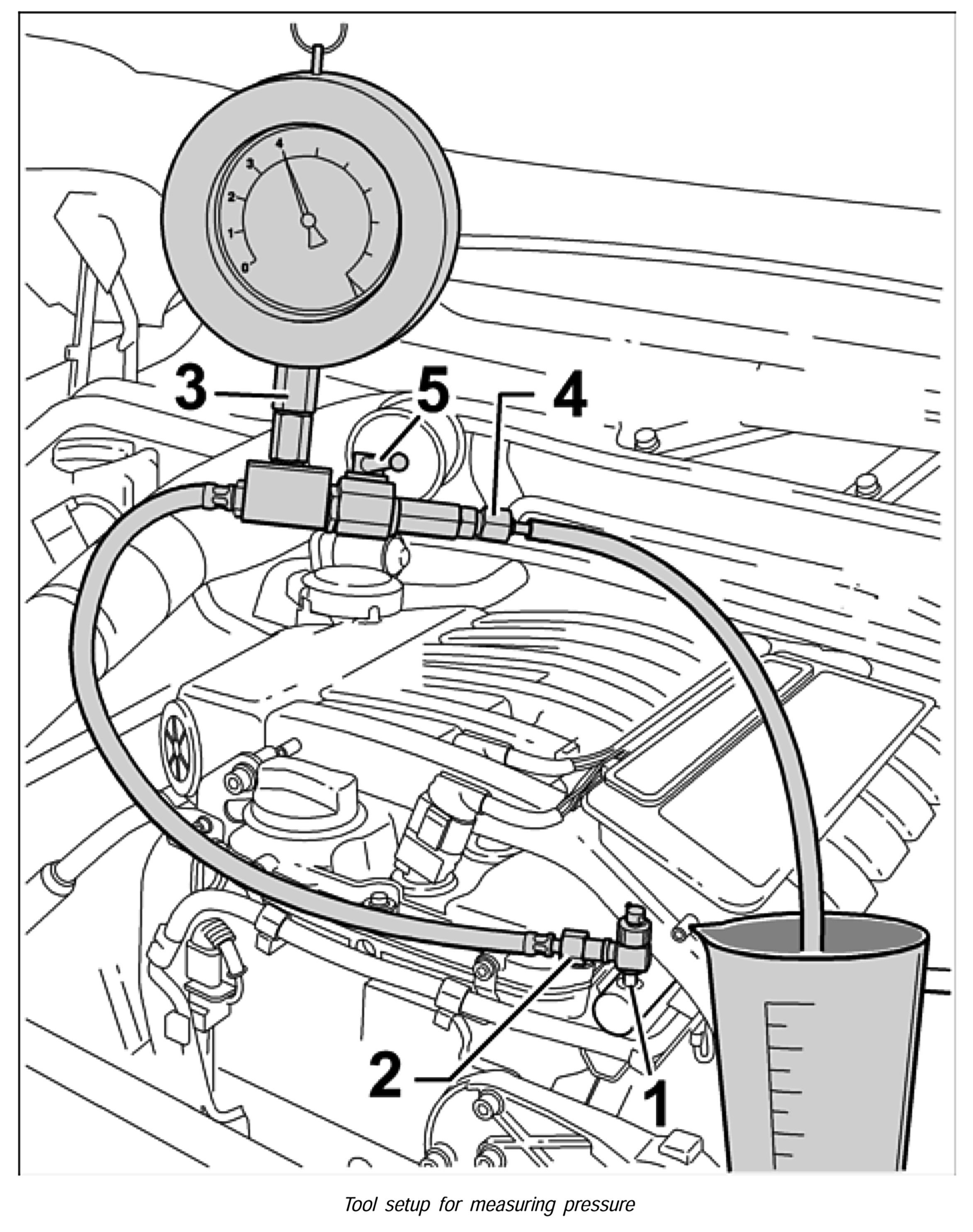 4
3
2
1
0
3
5
4
2
1
Tool setup for measuring pressure