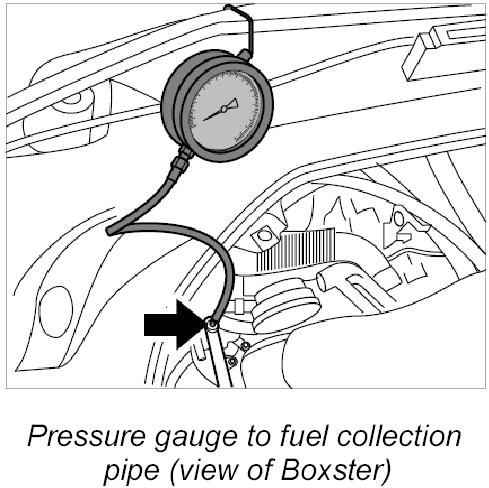 Pressure gauge to fuel collection pipe (view of Boxster)