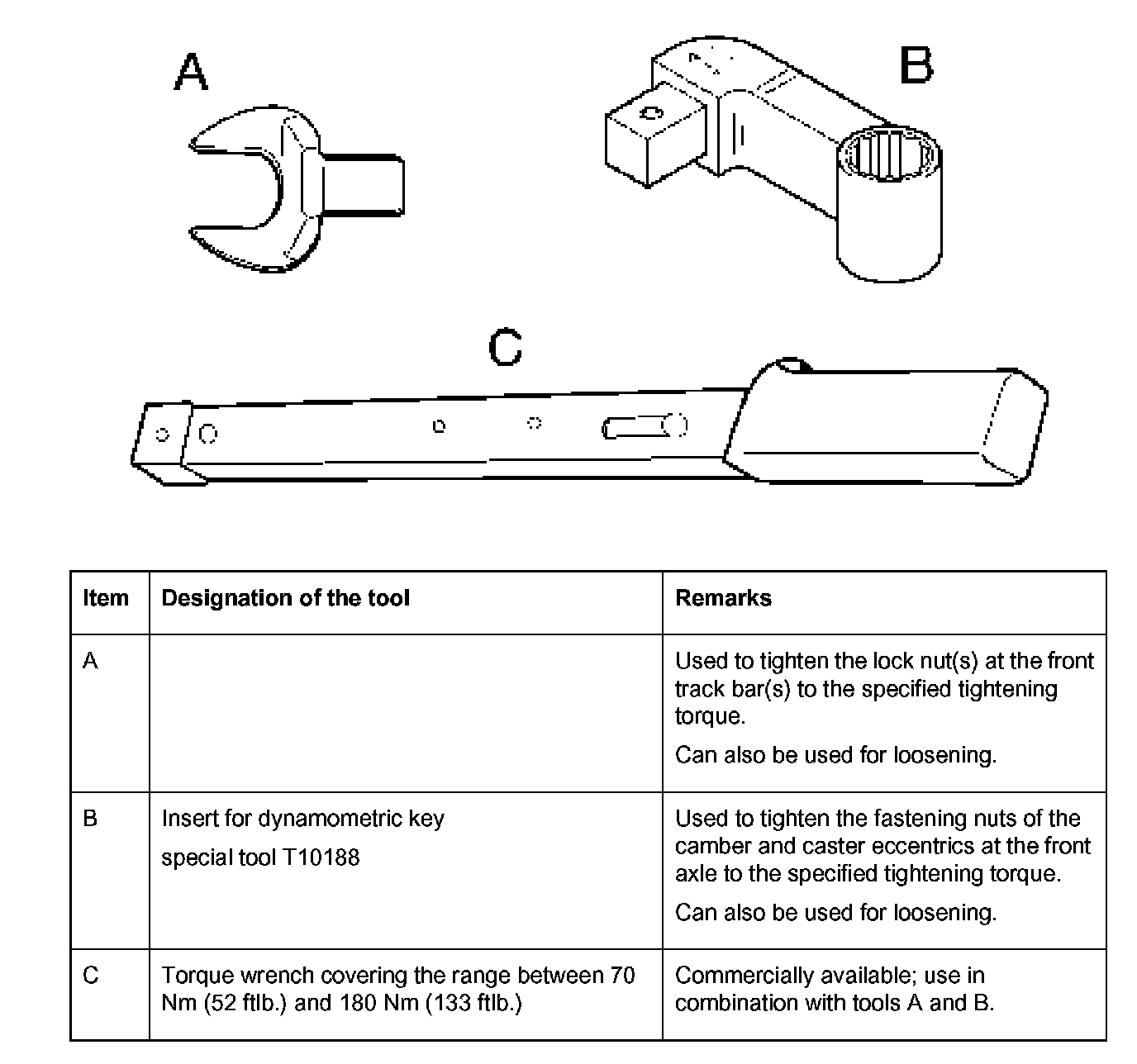 A

B

C

| Item | Designation of the tool | Remarks |
|---|---|---|
| A | | Used to tighten the lock nut(s) at the front track bar(s) to the specified tightening torque. Can also be used for loosening. |
| B | Insert for dynamometric key special tool T10188 | Used to tighten the fastening nuts of the camber and caster eccentrics at the front axle to the specified tightening torque. Can also be used for loosening. |
| C | Torque wrench covering the range between 70 Nm (52 ftlb.) and 180 Nm (133 ftlb.) | Commercially available; use in combination with tools A and B. |