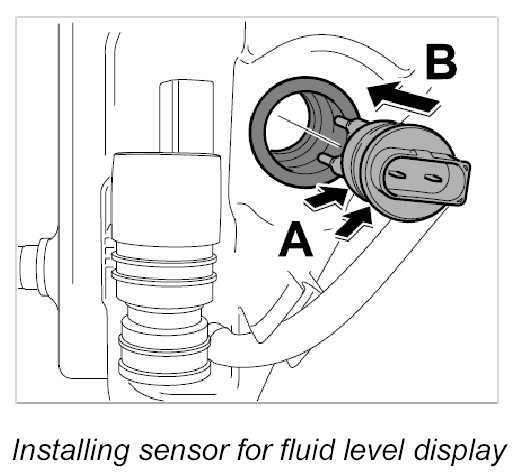 B

A

Installing sensor for fluid level display