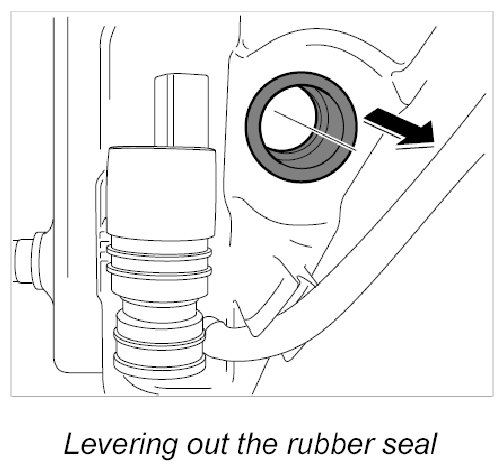 Levering out the rubber seal