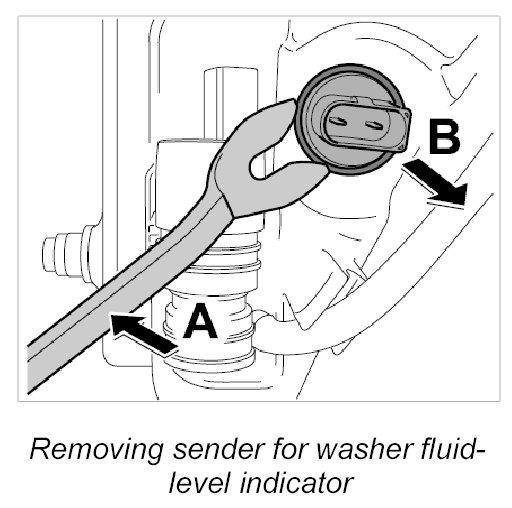 B

A

Removing sender for washer fluid-level indicator