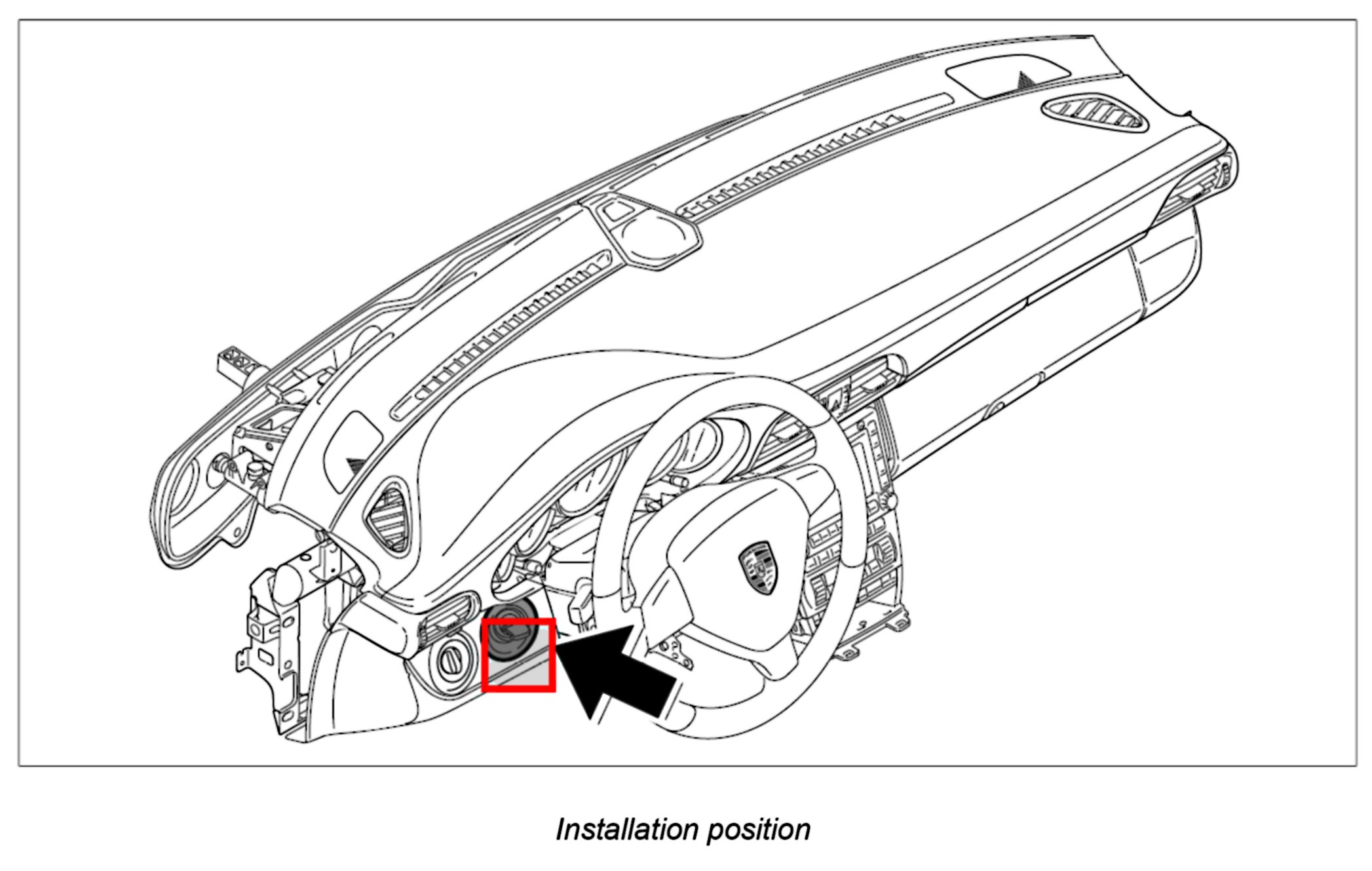 Installation position