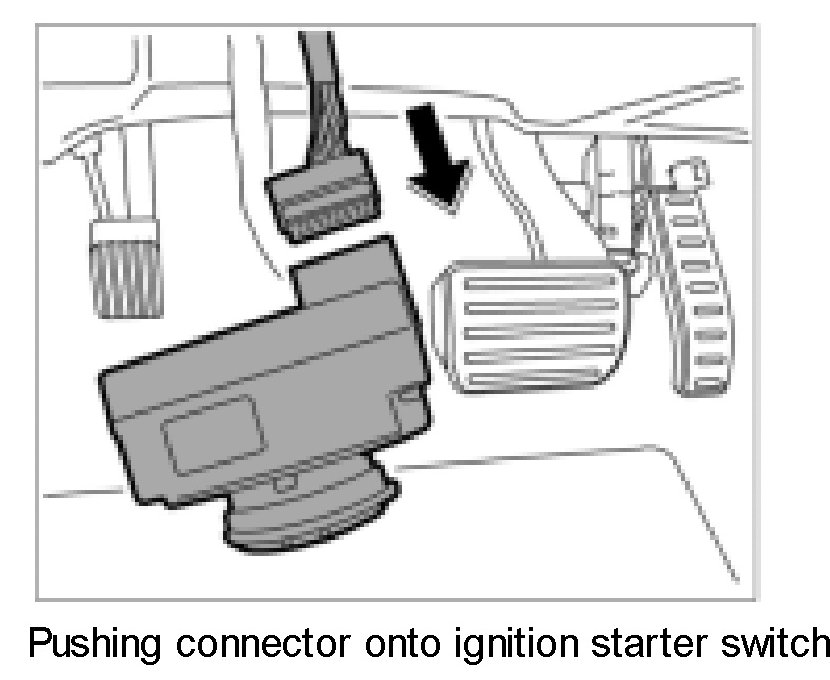 Pushing connector onto ignition starter switch