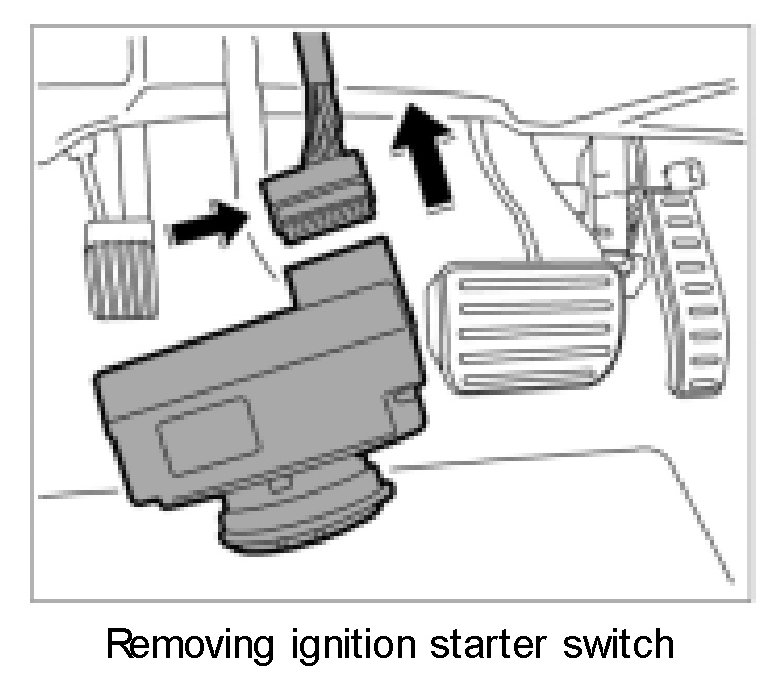 Removing ignition starter switch