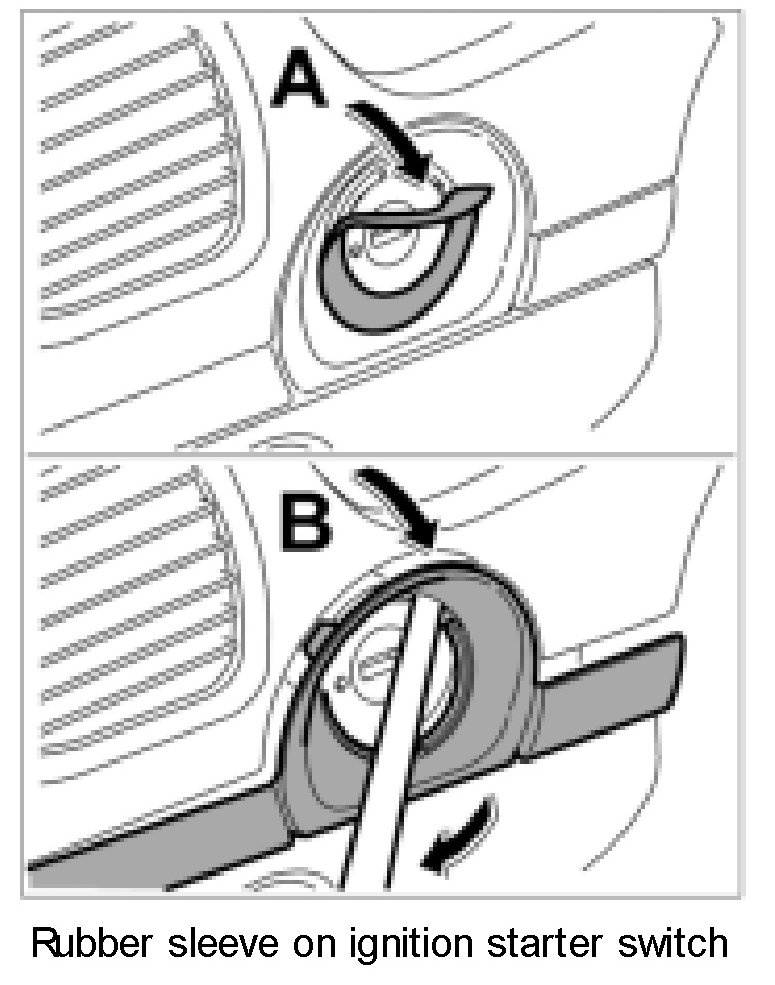 A

B

Rubber sleeve on ignition starter switch