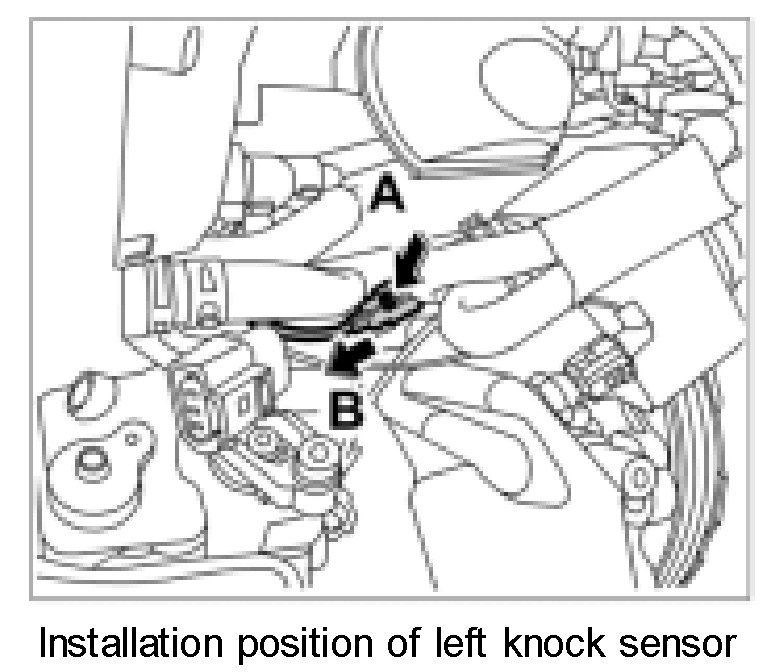 A

B

Installation position of left knock sensor