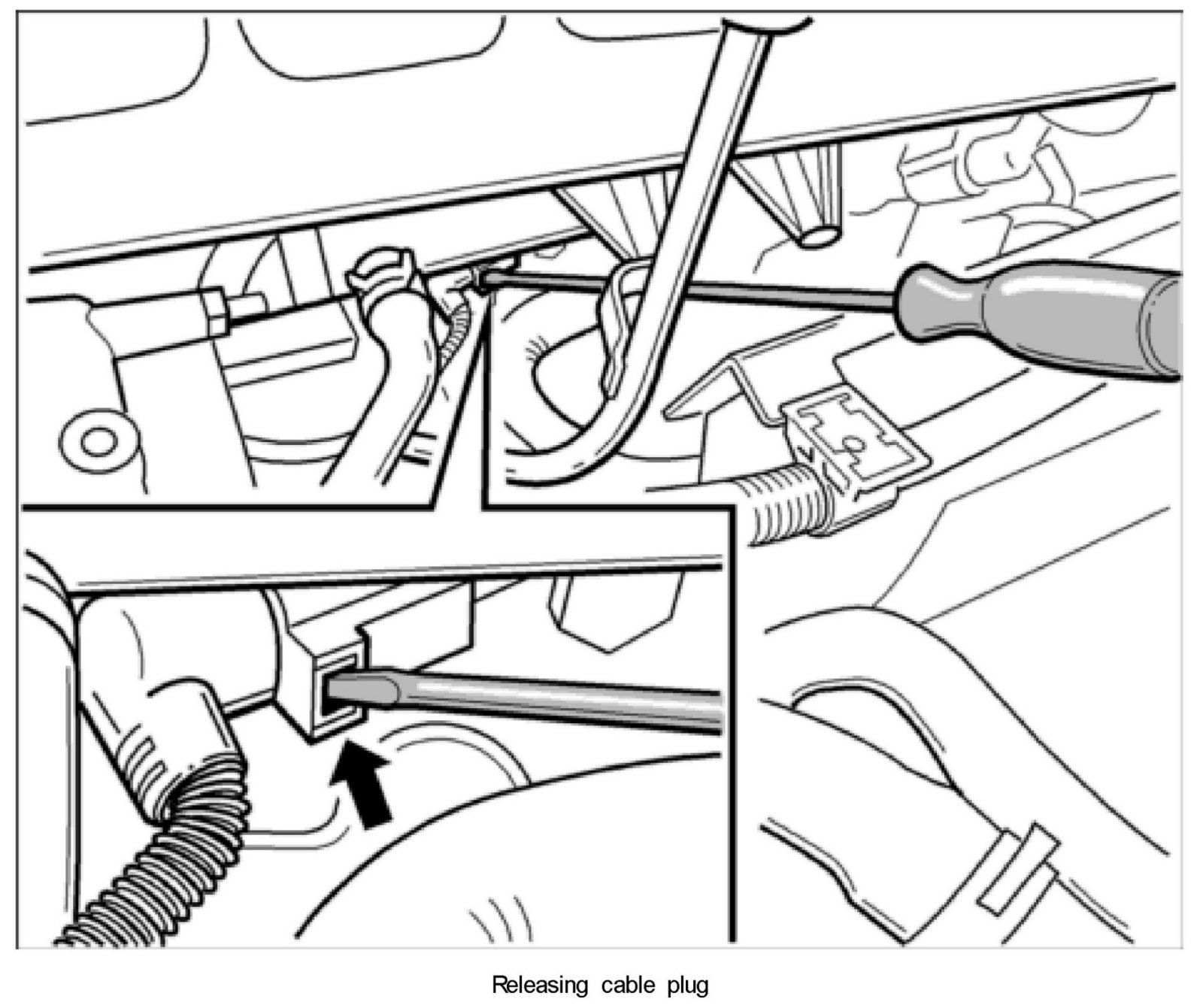 Releasing cable plug