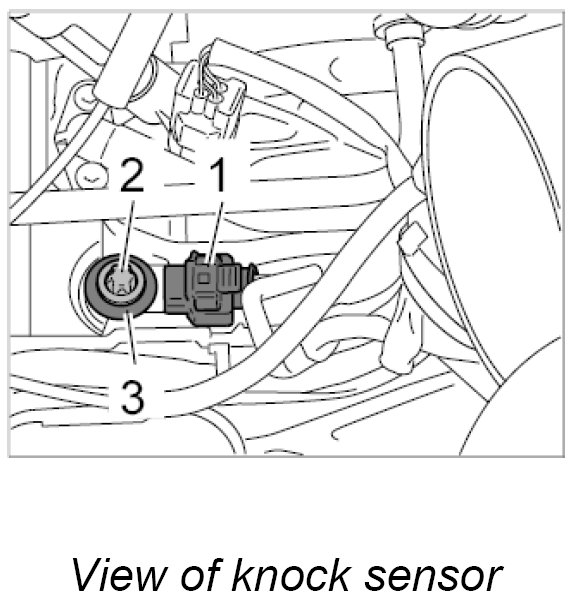 2
1
3

View of knock sensor