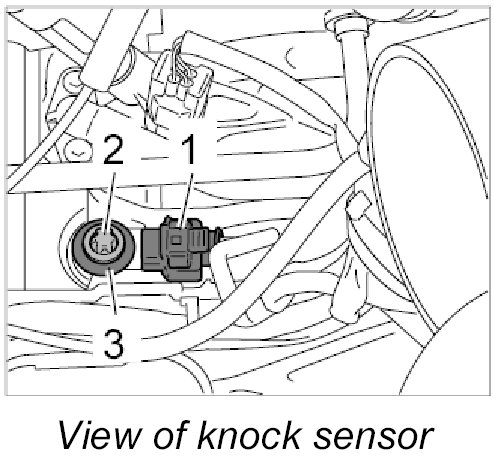 2
1
3

View of knock sensor