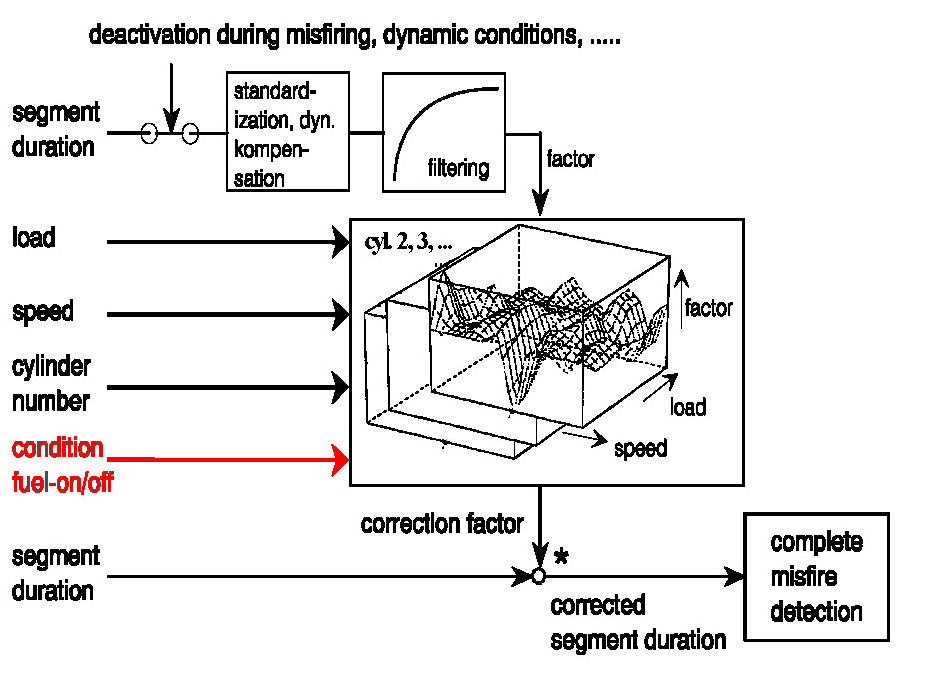 deactivation during misfiring, dynamic conditions, .....

segment duration

standardization, dyn. kompensation

filtering

factor

load

speed

cylinder number

condition fuel-on/off

cyl. 2, 3, ...

factor

load

speed

correction factor

segment duration

*

corrected segment duration

complete misfire detection