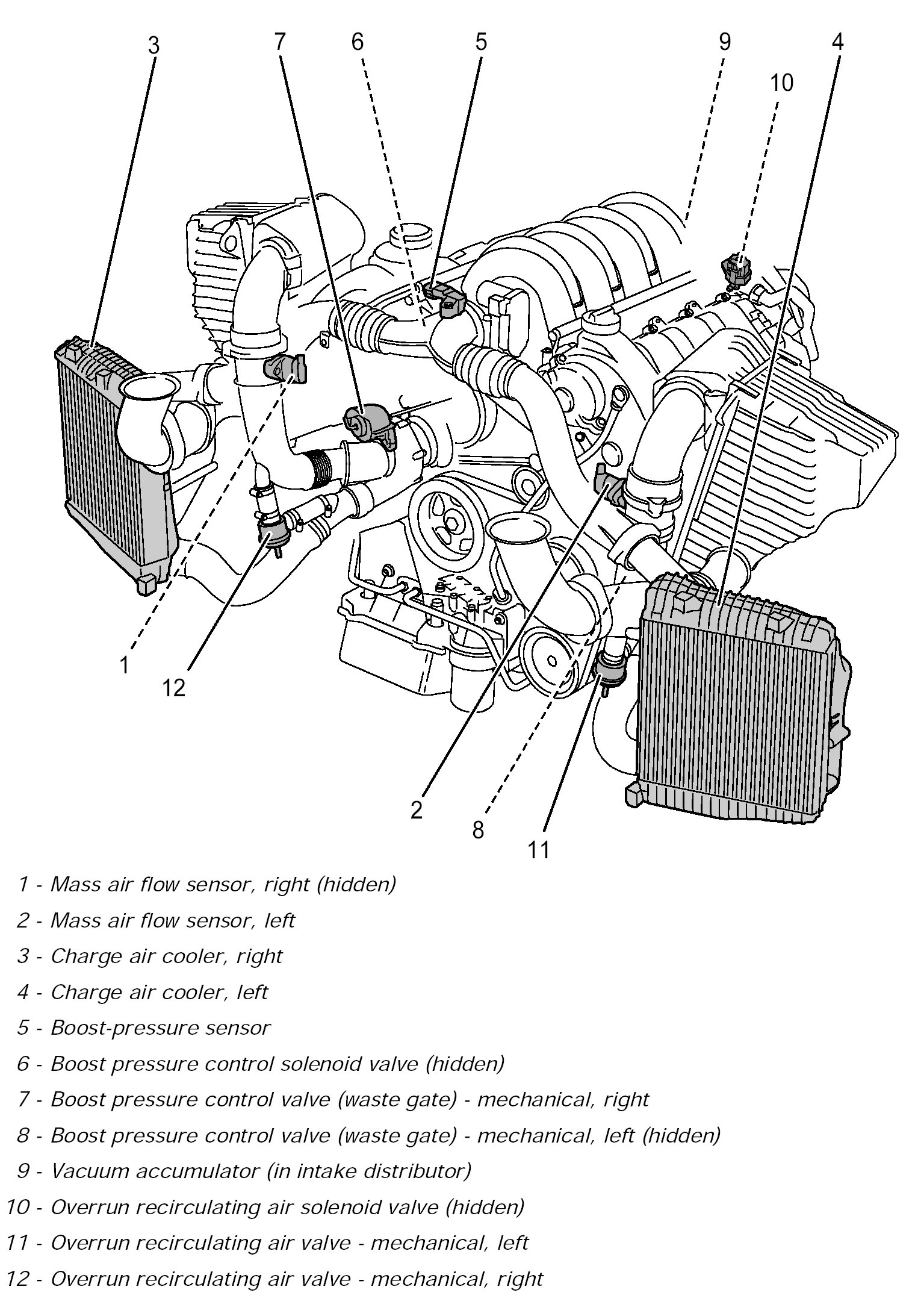 3 7 6 5 9 4 10

1 12

2 8 11

1 - Mass air flow sensor, right (hidden)

2 - Mass air flow sensor, left

3 - Charge air cooler, right

4 - Charge air cooler, left

5 - Boost-pressure sensor

6 - Boost pressure control solenoid valve (hidden)

7 - Boost pressure control valve (waste gate) - mechanical, right

8 - Boost pressure control valve (waste gate) - mechanical, left (hidden)

9 - Vacuum accumulator (in intake distributor)

10 - Overrun recirculating air solenoid valve (hidden)

11 - Overrun recirculating air valve - mechanical, left

12 - Overrun recirculating air valve - mechanical, right