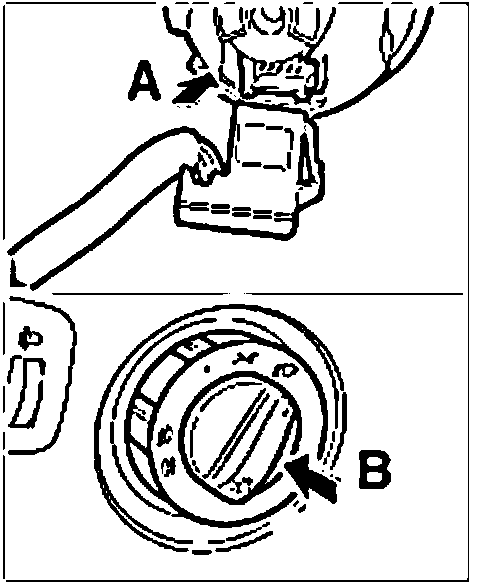 A

B