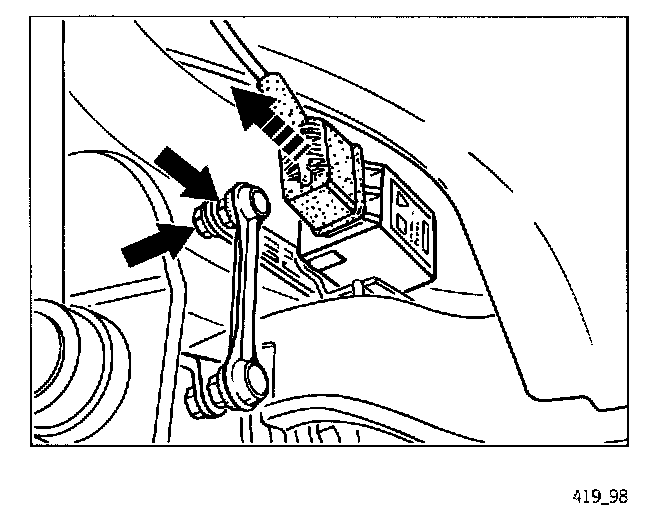 419_98