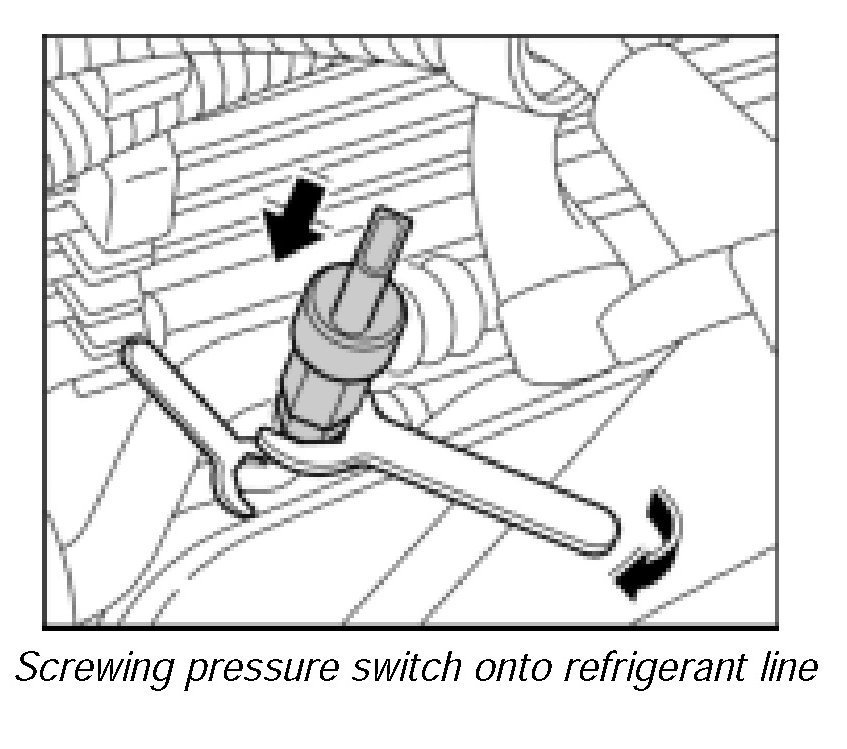 Screwing pressure switch onto refrigerant line