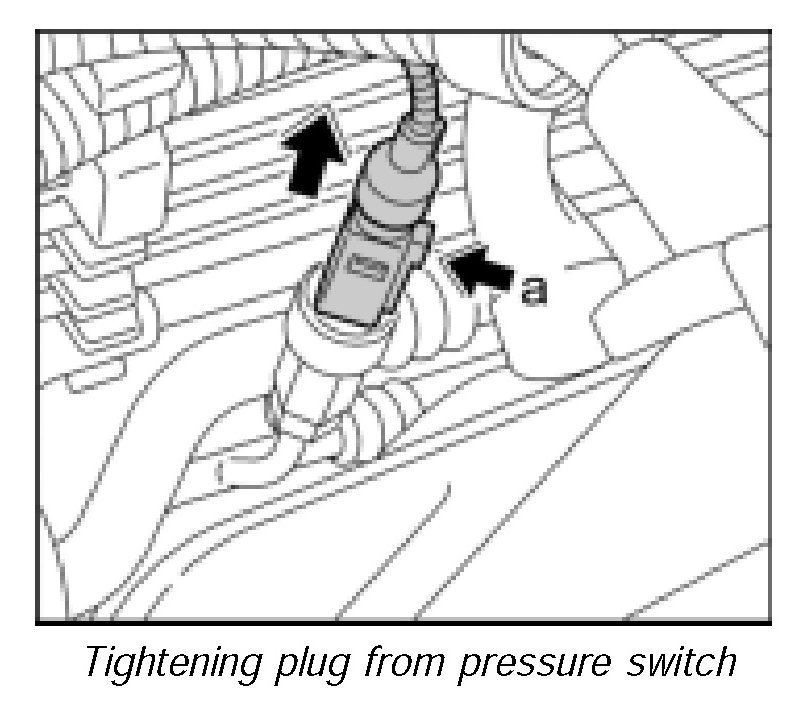 a

Tightening plug from pressure switch