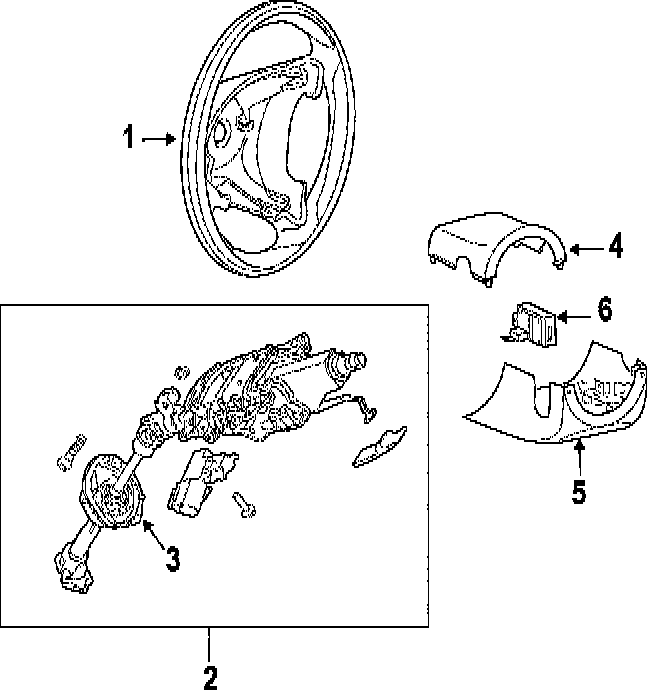 1
4
6
5
3
2