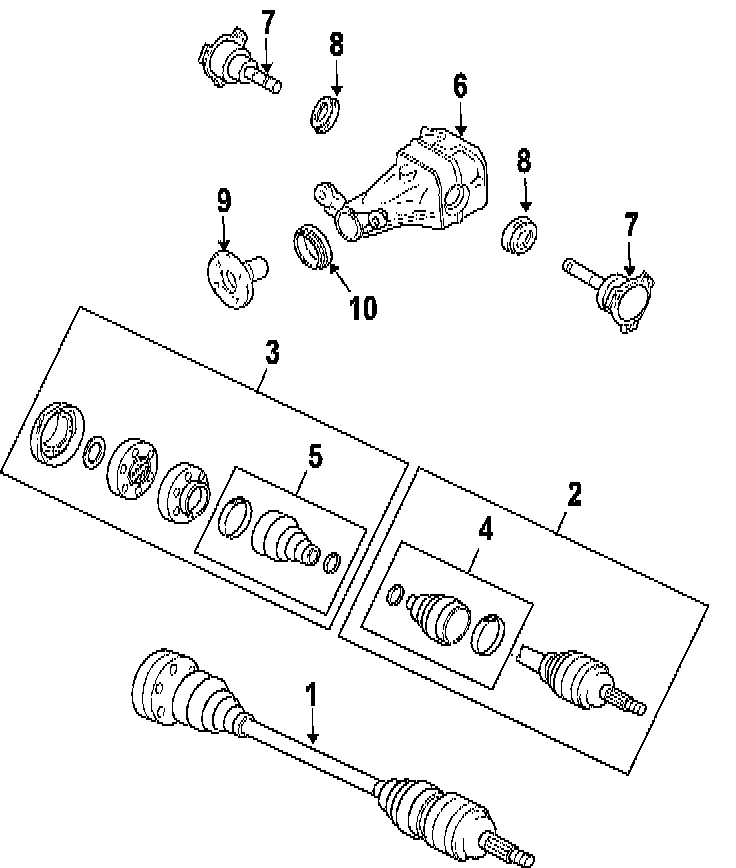 7
8
6
8
9
7
10
3
5
2
4
1