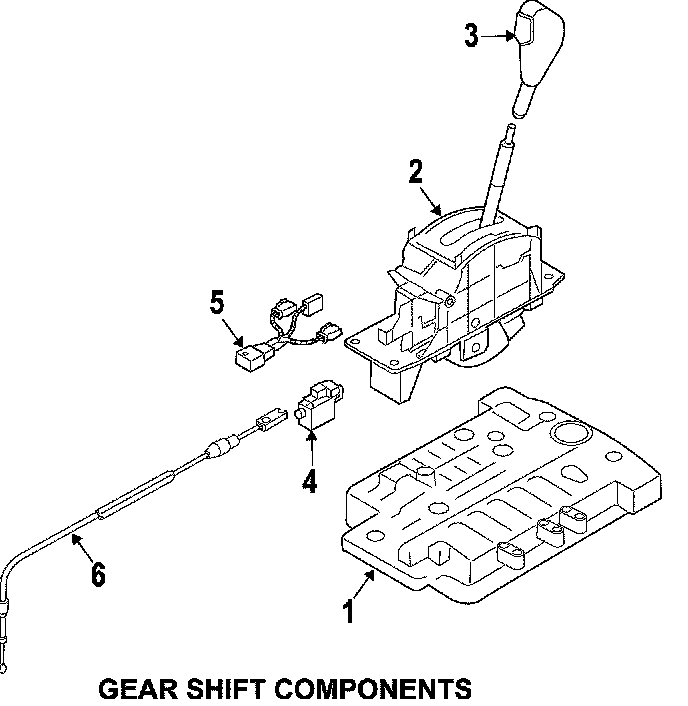 3
2
5
4
6
1
GEAR SHIFT COMPONENTS