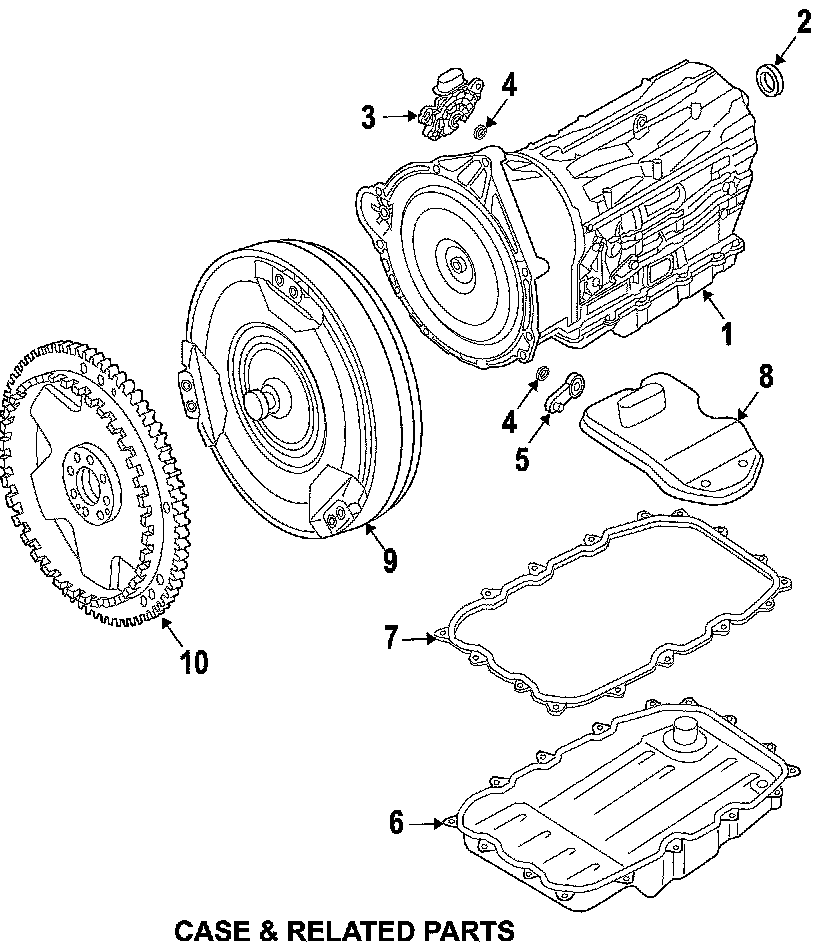 2
3
4
1
8
4
5
9
10
7
6
CASE & RELATED PARTS