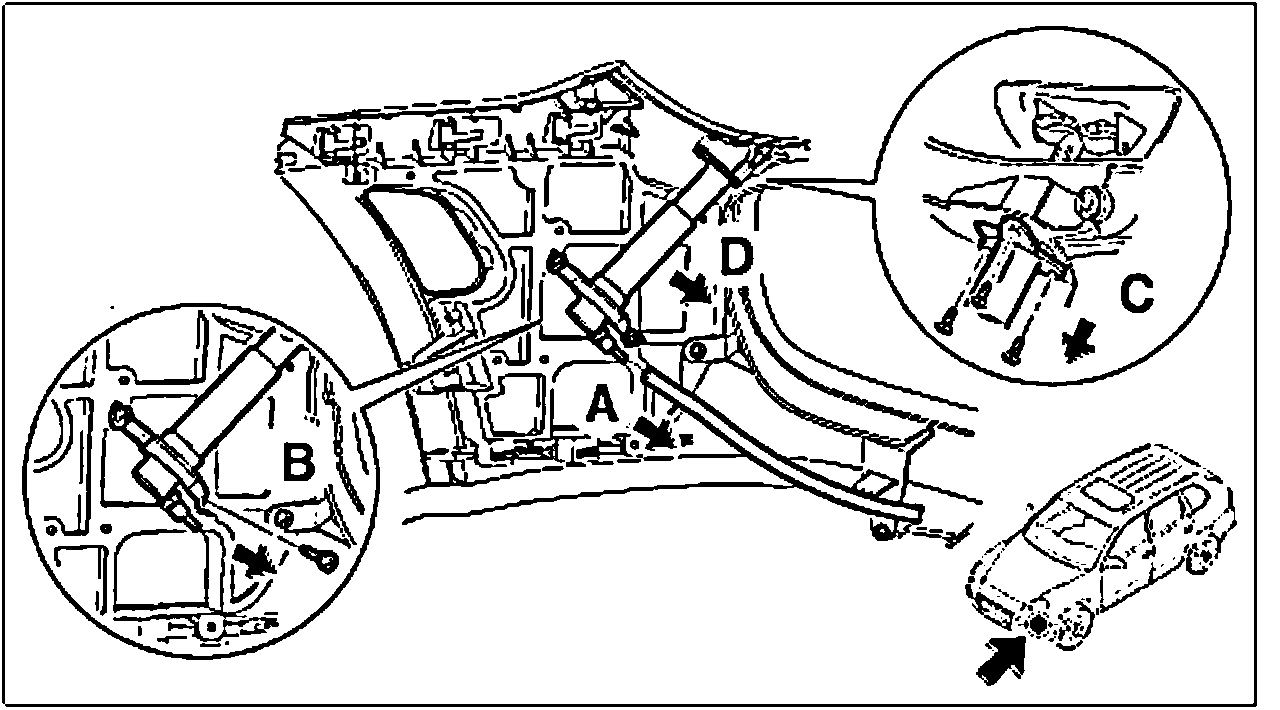 D
C
A
B