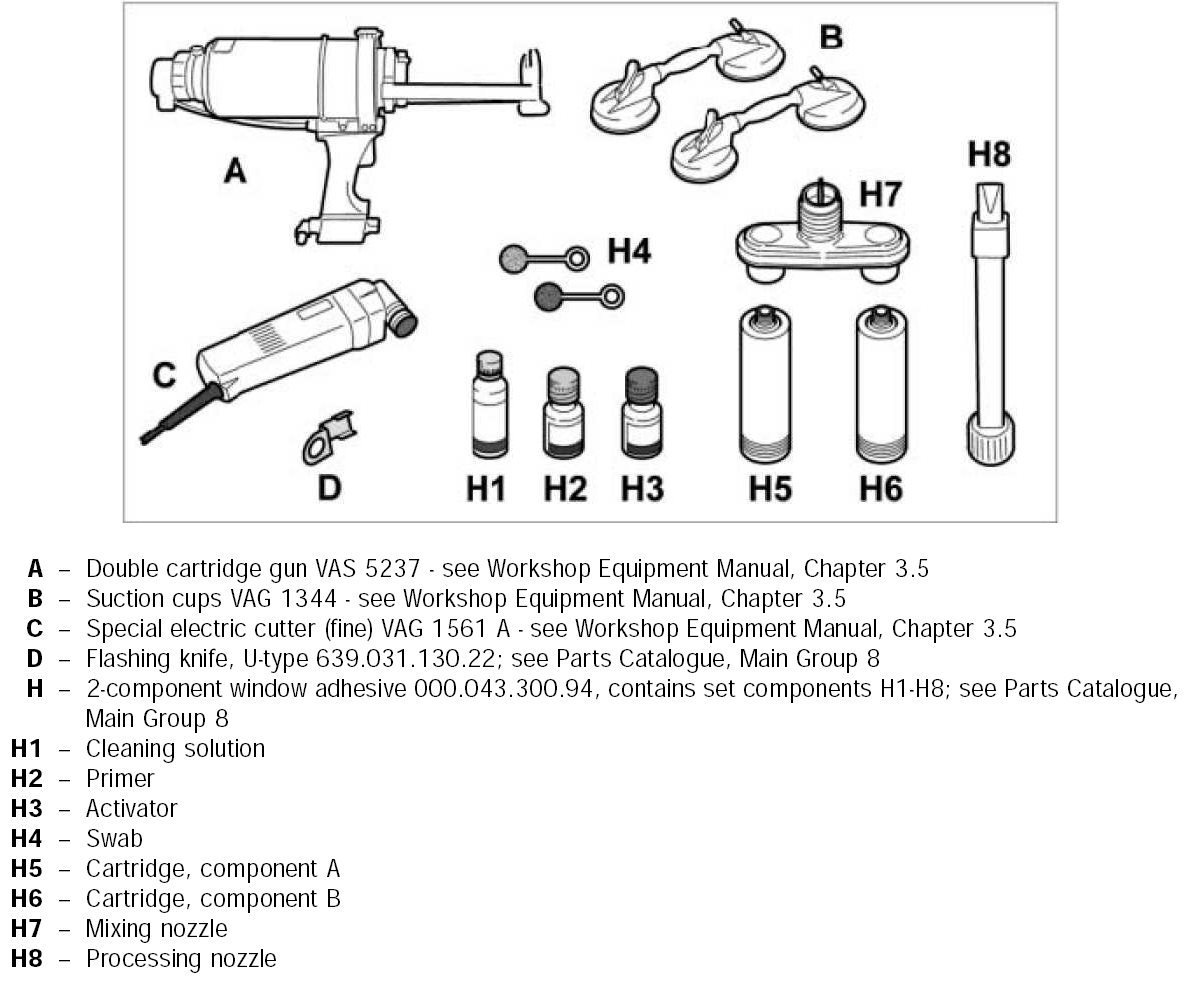 B
A
H8
H7
H4
C
D
H1
H2
H3
H5
H6

A – Double cartridge gun VAS 5237 - see Workshop Equipment Manual, Chapter 3.5
B – Suction cups VAG 1344 - see Workshop Equipment Manual, Chapter 3.5
C – Special electric cutter (fine) VAG 1561 A - see Workshop Equipment Manual, Chapter 3.5
D – Flashing knife, U-type 639.031.130.22; see Parts Catalogue, Main Group 8
H – 2-component window adhesive 000.043.300.94, contains set components H1-H8; see Parts Catalogue, Main Group 8
H1 – Cleaning solution
H2 – Primer
H3 – Activator
H4 – Swab
H5 – Cartridge, component A
H6 – Cartridge, component B
H7 – Mixing nozzle
H8 – Processing nozzle