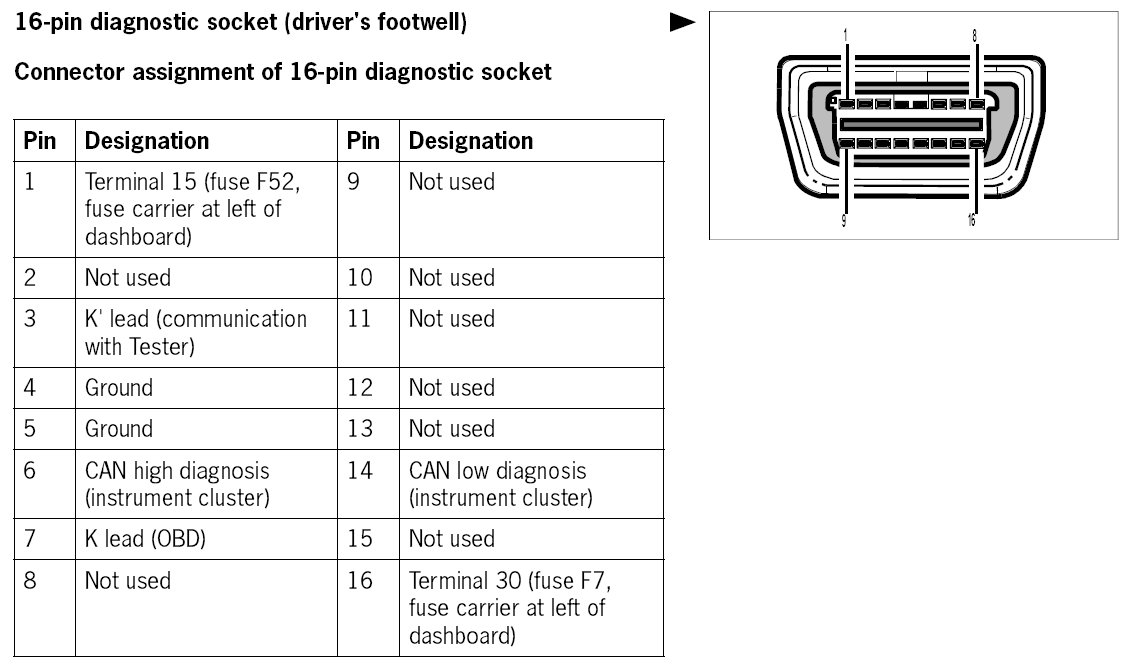 16-pin diagnostic socket (driver's footwell)

Connector assignment of 16-pin diagnostic socket

| Pin | Designation | Pin | Designation |
|---|---|---|---|
| 1 | Terminal 15 (fuse F52, fuse carrier at left of dashboard) | 9 | Not used |
| 2 | Not used | 10 | Not used |
| 3 | K' lead (communication with Tester) | 11 | Not used |
| 4 | Ground | 12 | Not used |
| 5 | Ground | 13 | Not used |
| 6 | CAN high diagnosis (instrument cluster) | 14 | CAN low diagnosis (instrument cluster) |
| 7 | K lead (OBD) | 15 | Not used |
| 8 | Not used | 16 | Terminal 30 (fuse F7, fuse carrier at left of dashboard) |

1
8
9
16