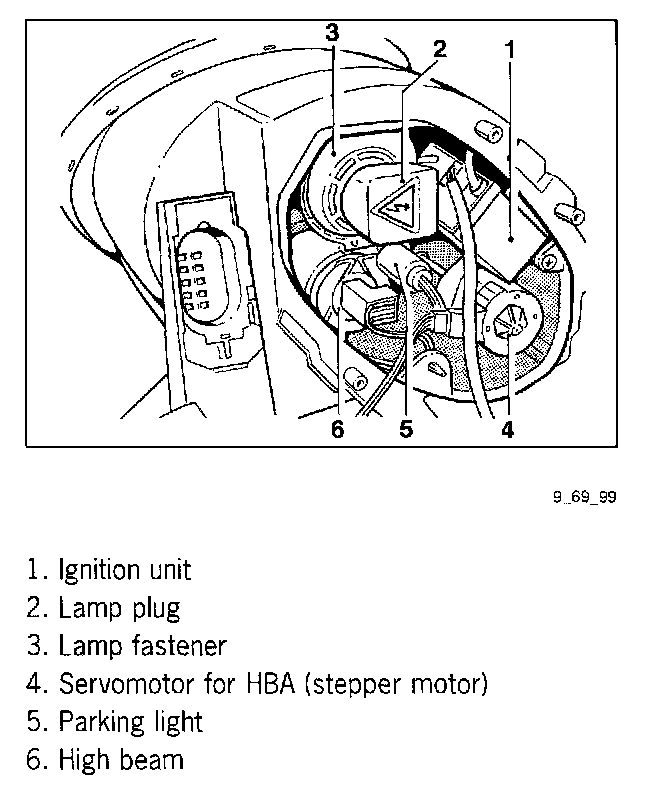 3
2
1
6
5
4

9_69_99

1. Ignition unit
2. Lamp plug
3. Lamp fastener
4. Servomotor for HBA (stepper motor)
5. Parking light
6. High beam