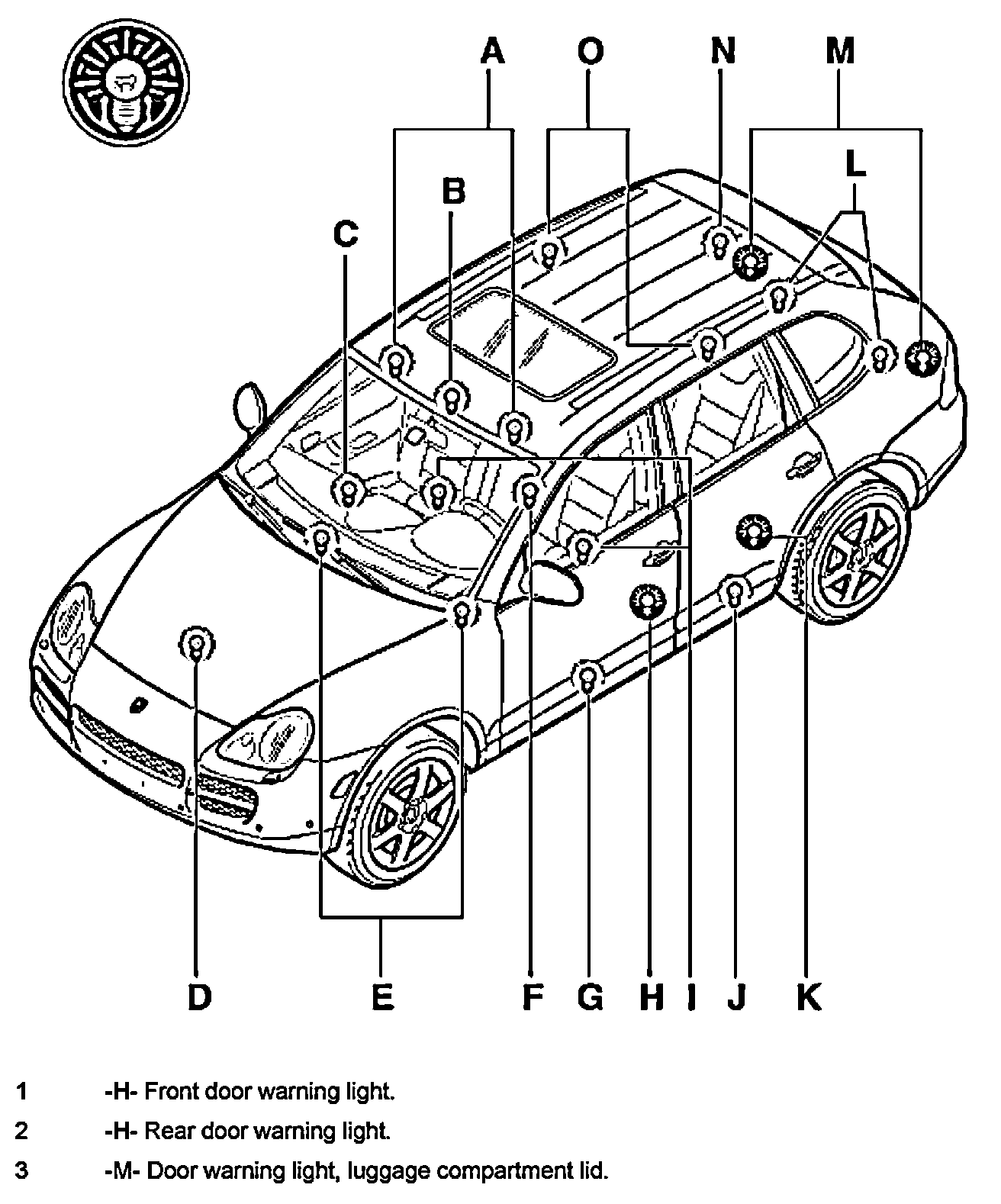 A O N M
L
B
C

D E F G H I J K

1 -H- Front door warning light.

2 -H- Rear door warning light.

3 -M- Door warning light, luggage compartment lid.