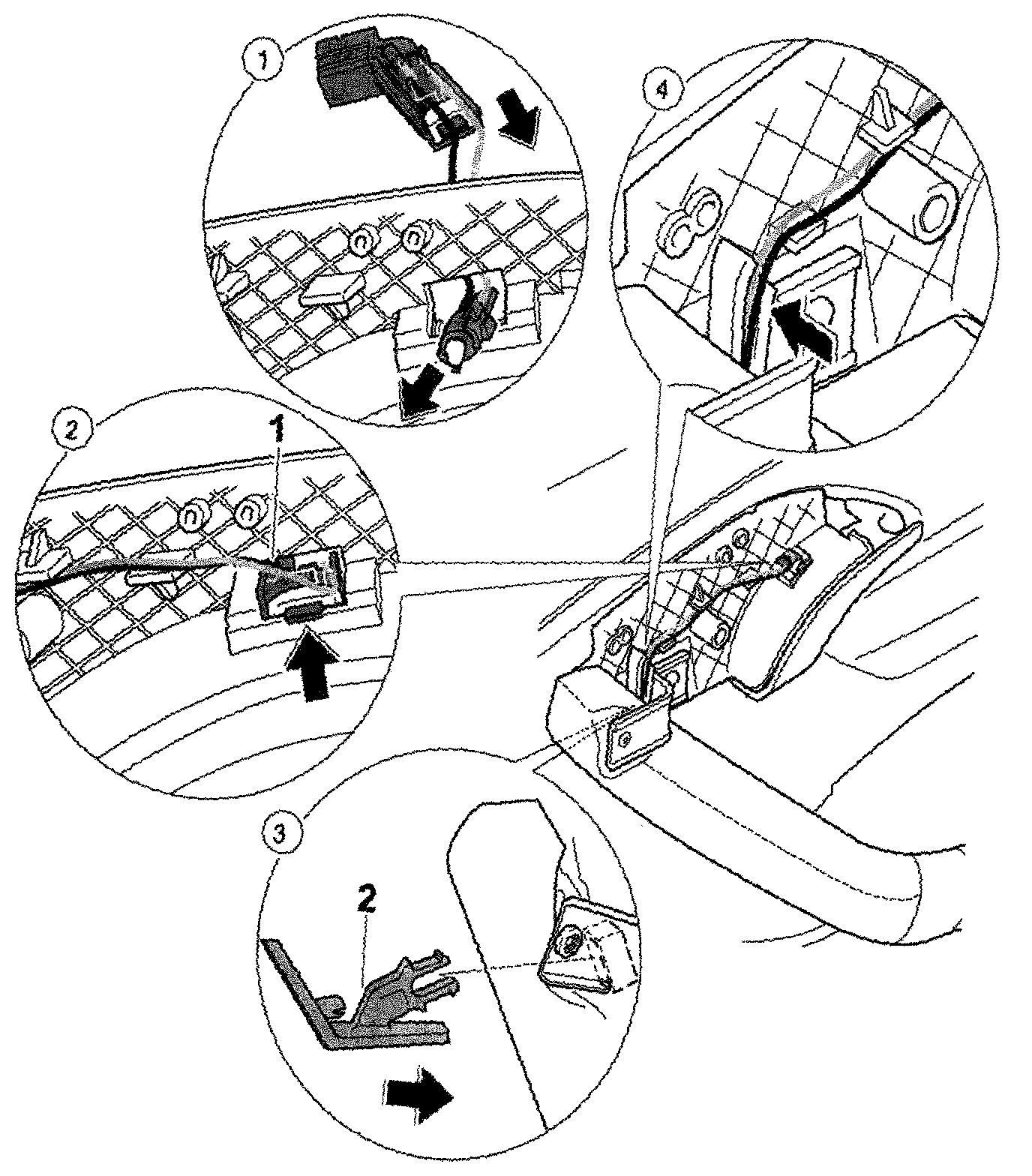 1
4
2
1
3
2