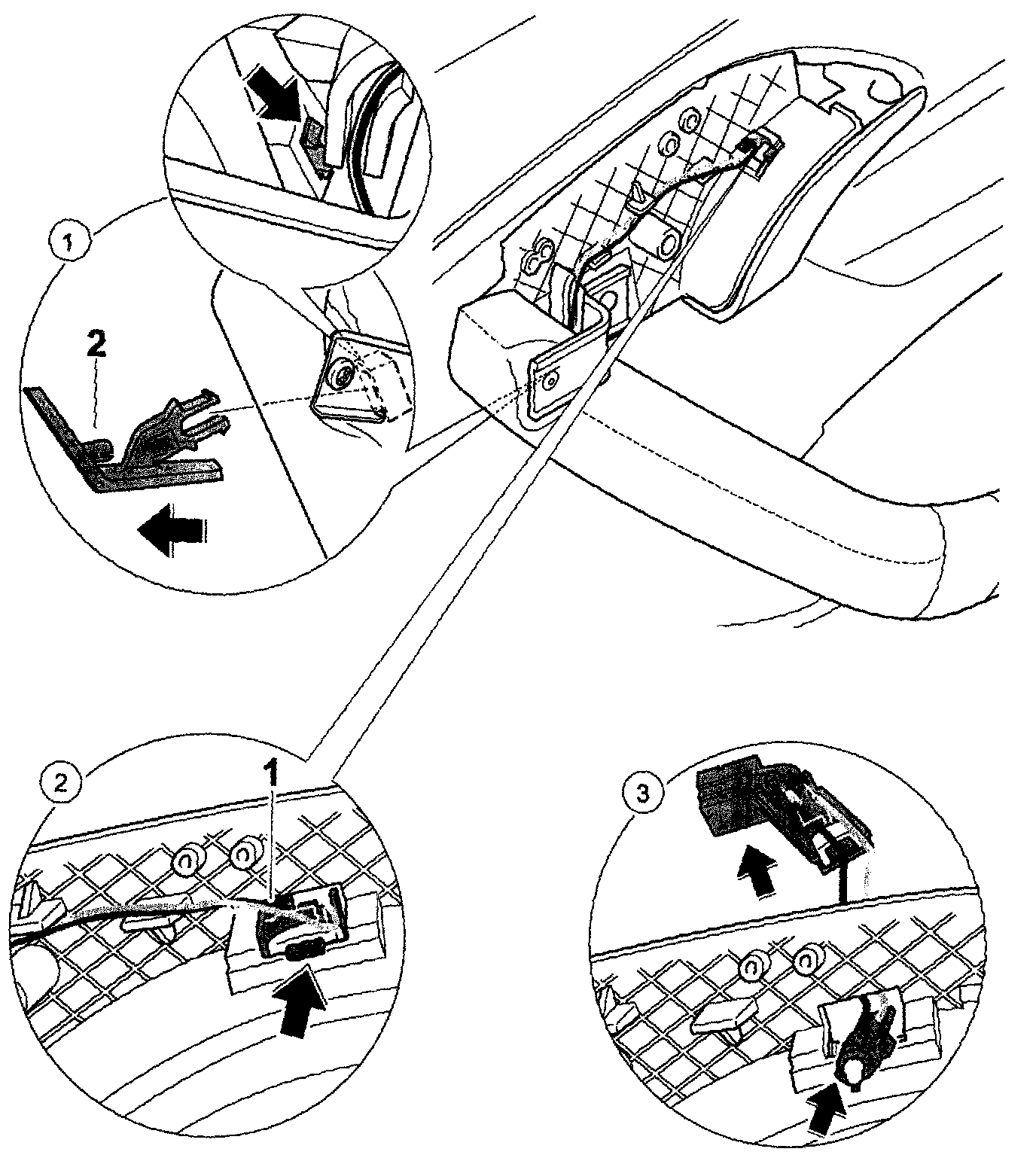 1
2
2
1
3