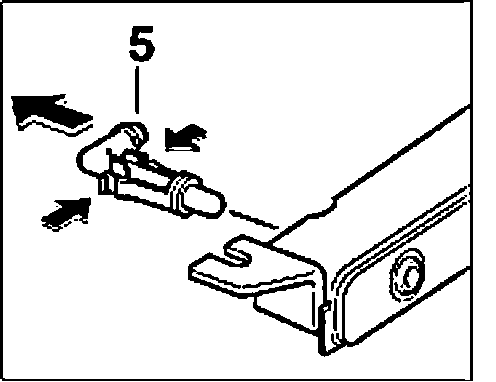 5