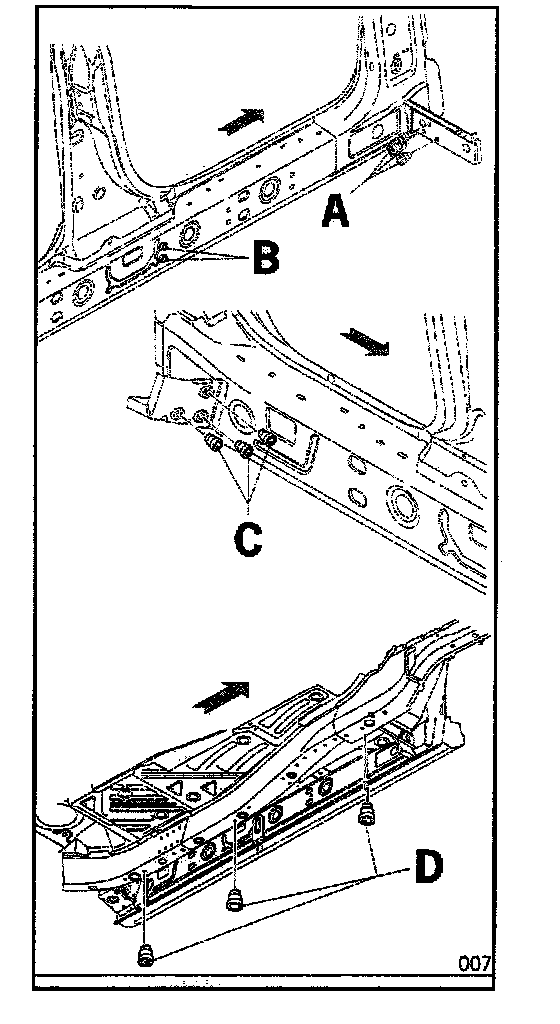 A
B
C
D
007