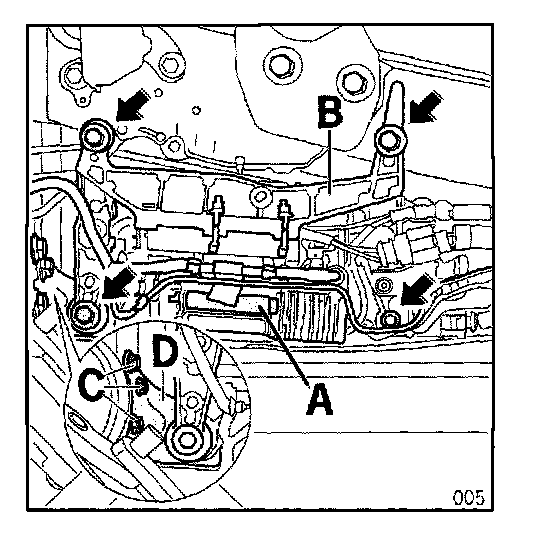 B
D
C
A
005