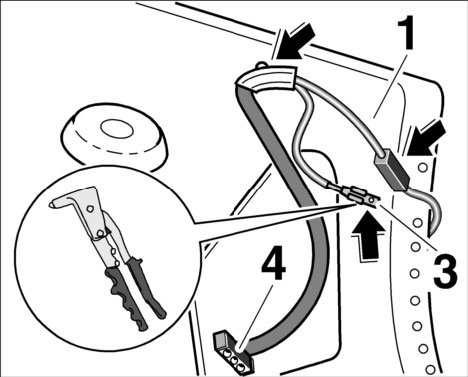 1
3
4