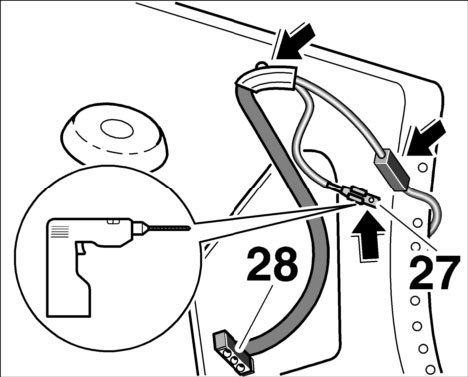 28
27