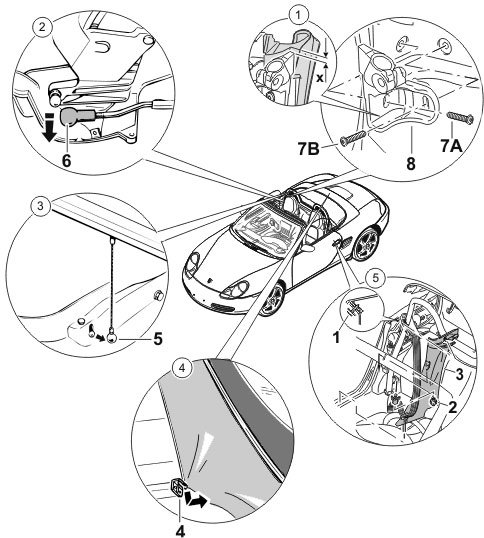 2
6
1
x
7B
8
7A
3
5
5
1
3
2
4
4