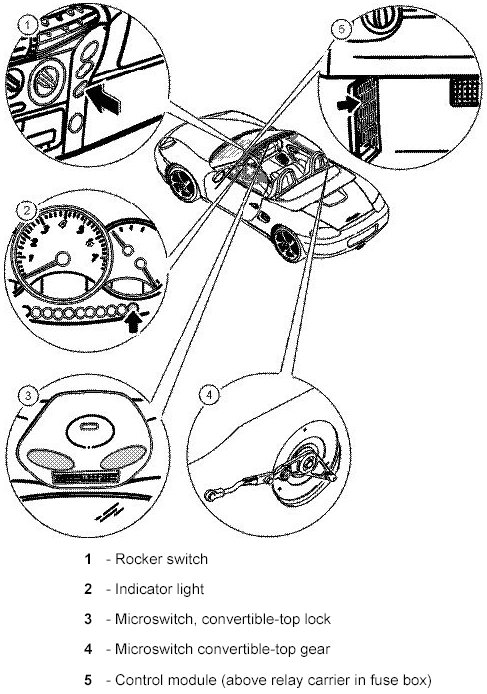 1

5

2

3

4

1 - Rocker switch

2 - Indicator light

3 - Microswitch, convertible-top lock

4 - Microswitch convertible-top gear

5 - Control module (above relay carrier in fuse box)