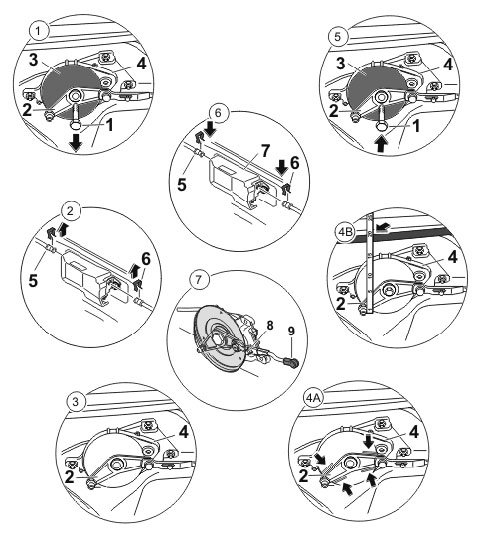 1
3
4
2
1

5
3
4
2
1

6
7
5
6

2
5
6

4B
4
2

7
8
9

3
4
2

4A
4
2