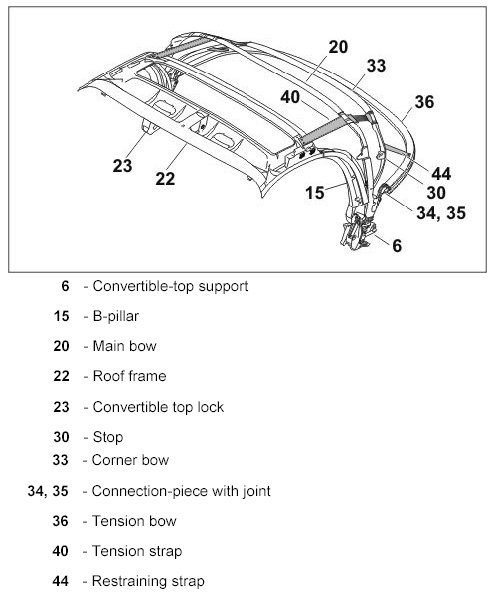 20
33
40
36
23
22
44
30
15
34, 35
6

6 - Convertible-top support

15 - B-pillar

20 - Main bow

22 - Roof frame

23 - Convertible top lock

30 - Stop

33 - Corner bow

34, 35 - Connection-piece with joint

36 - Tension bow

40 - Tension strap

44 - Restraining strap