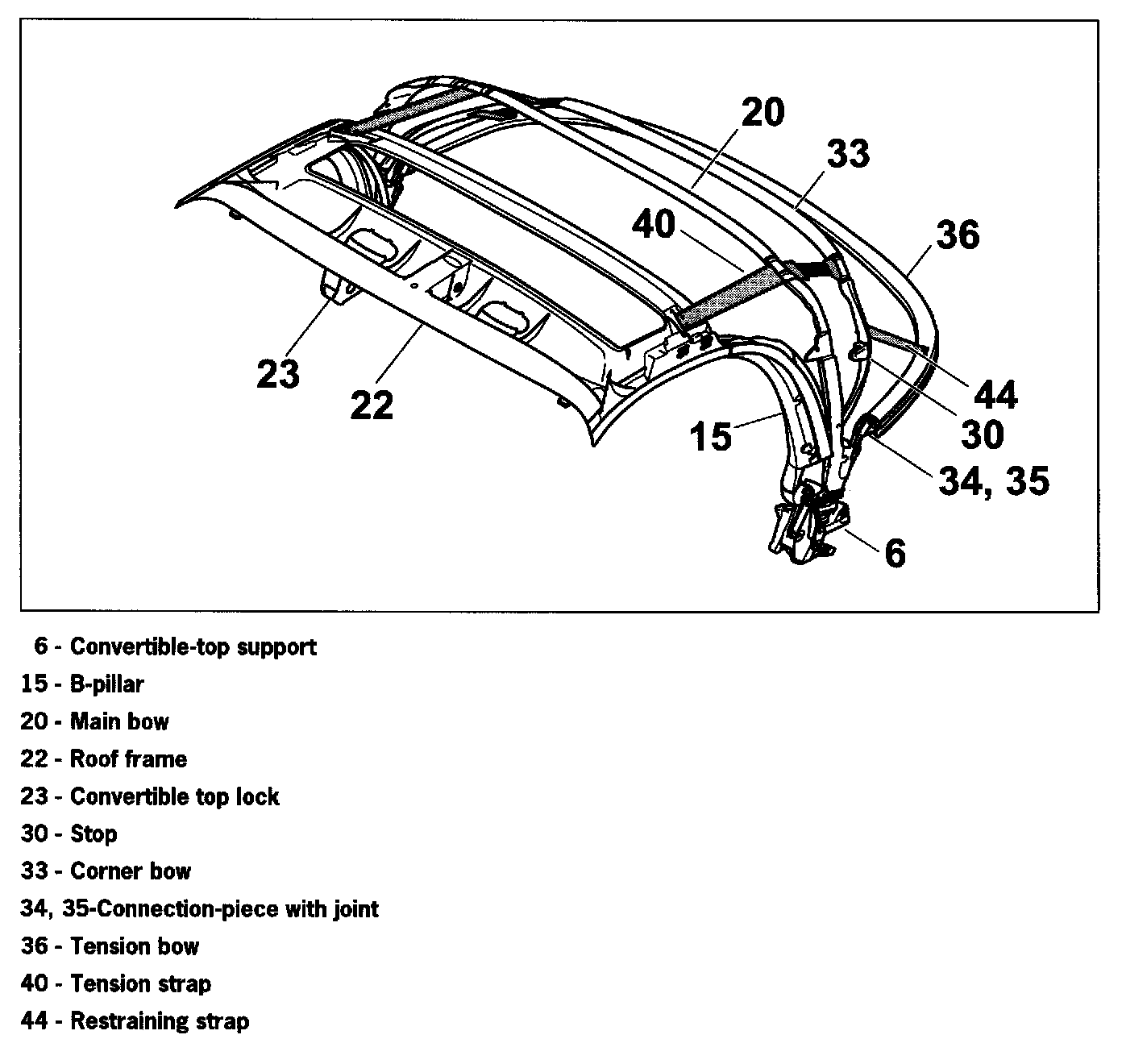 20
33
40
36
23
22
44
30
15
34, 35
6

6 - Convertible-top support
15 - B-pillar
20 - Main bow
22 - Roof frame
23 - Convertible top lock
30 - Stop
33 - Corner bow
34, 35-Connection-piece with joint
36 - Tension bow
40 - Tension strap
44 - Restraining strap