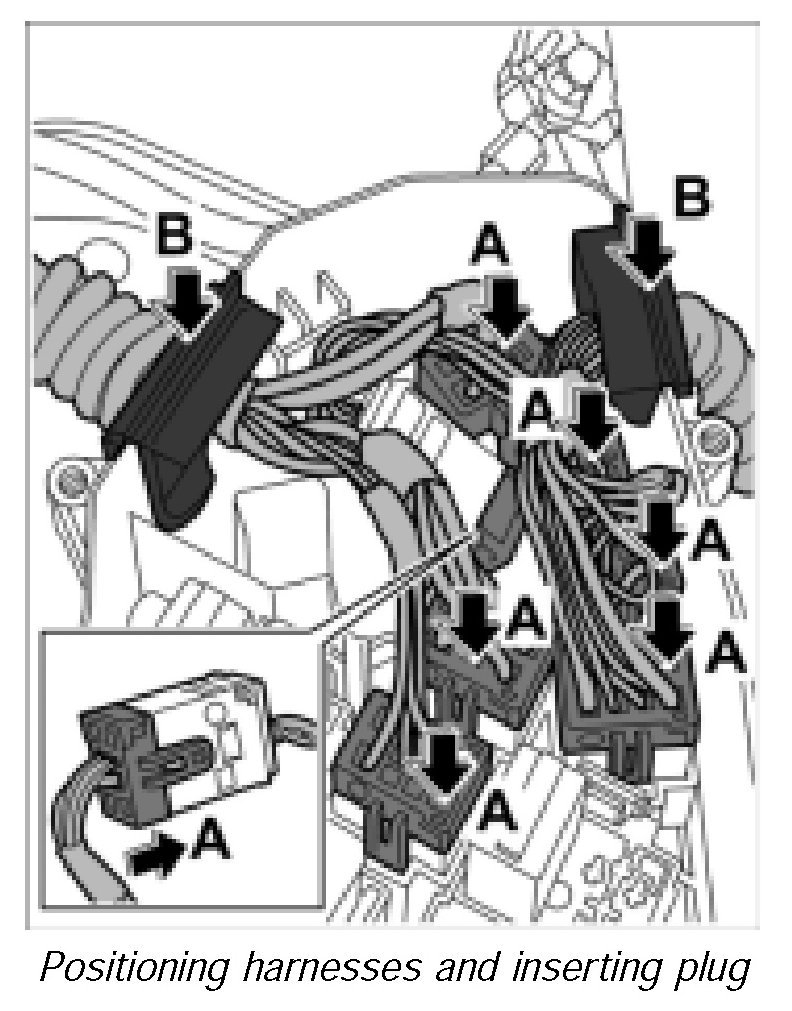 B
A
B
A
A
A
A
A
A

Positioning harnesses and inserting plug