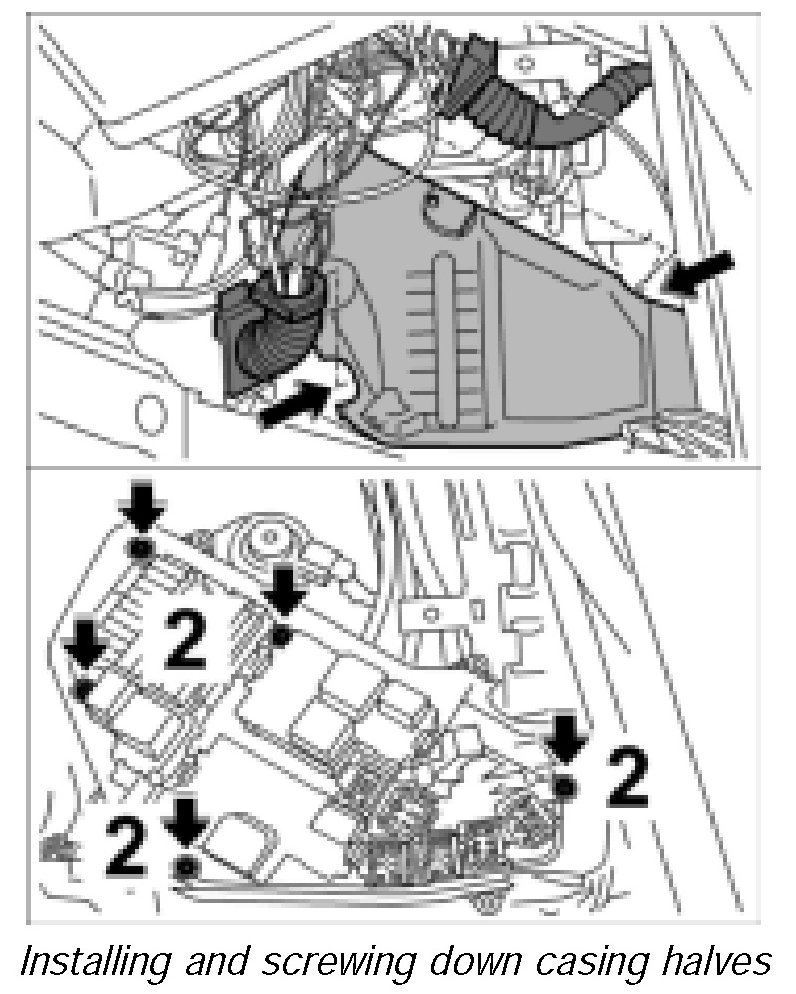 2

2

2

Installing and screwing down casing halves